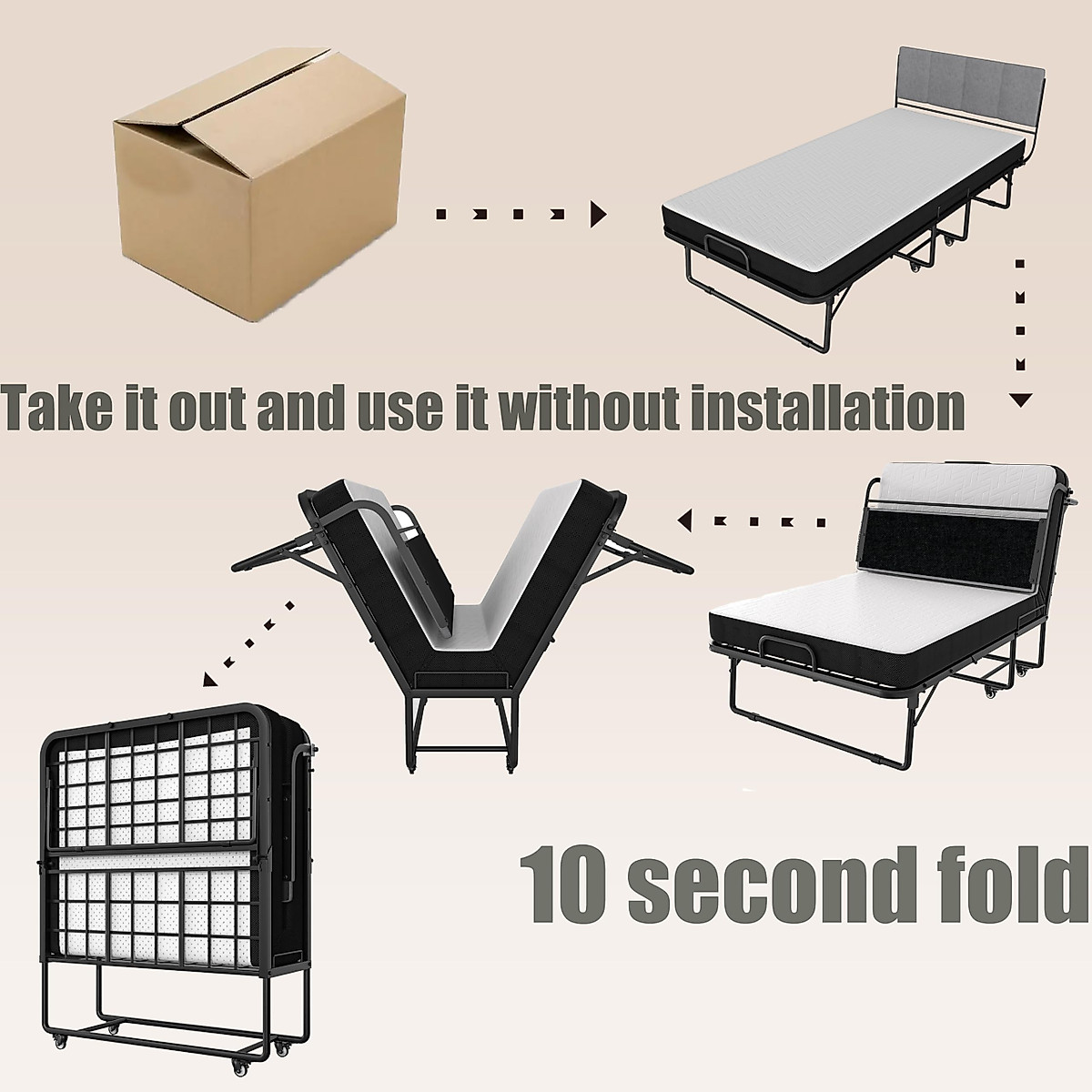 Take it out and use it without installation

10 second fold