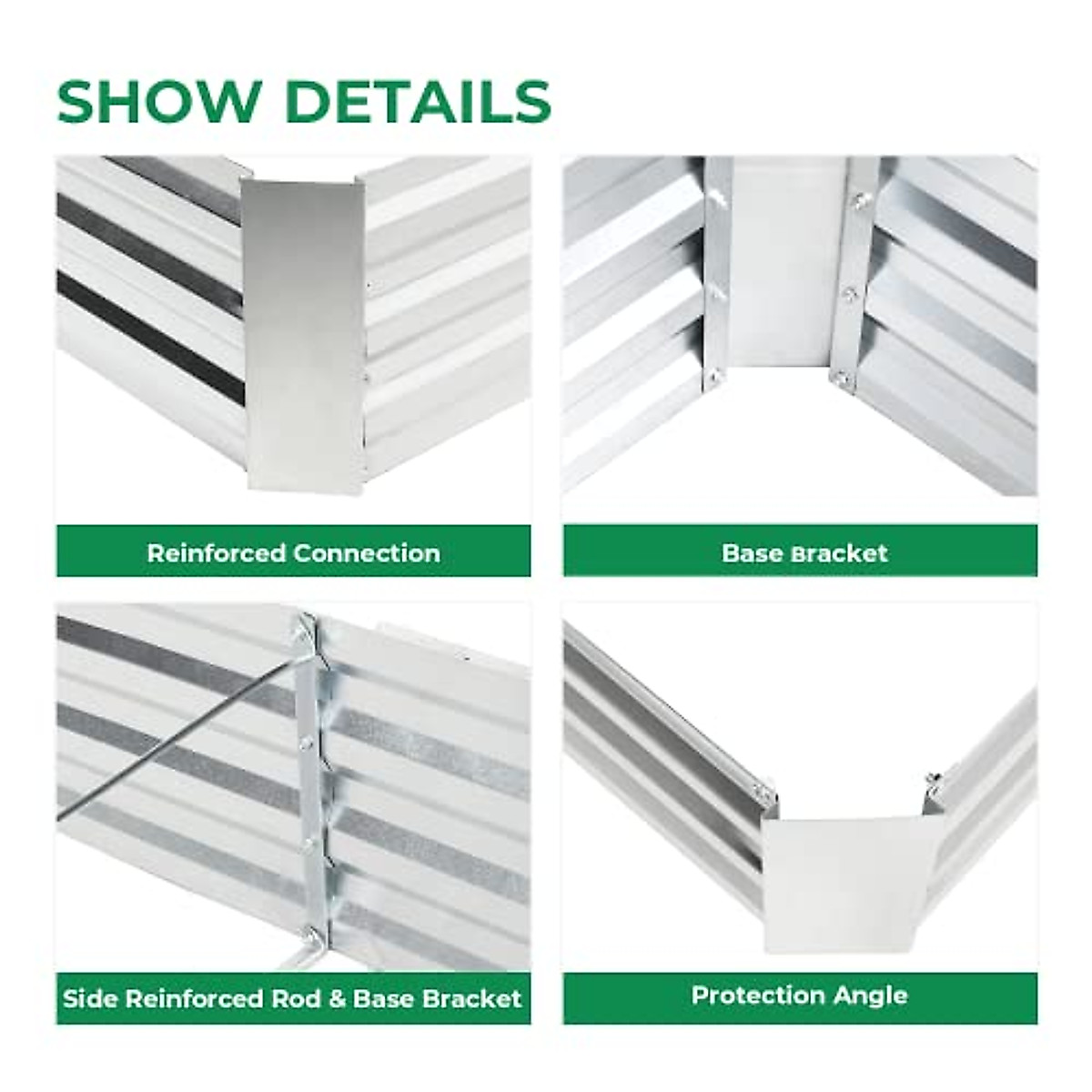 SHOW DETAILS

Reinforced Connection

Base Bracket

Side Reinforced Rod & Base Bracket

Protection Angle