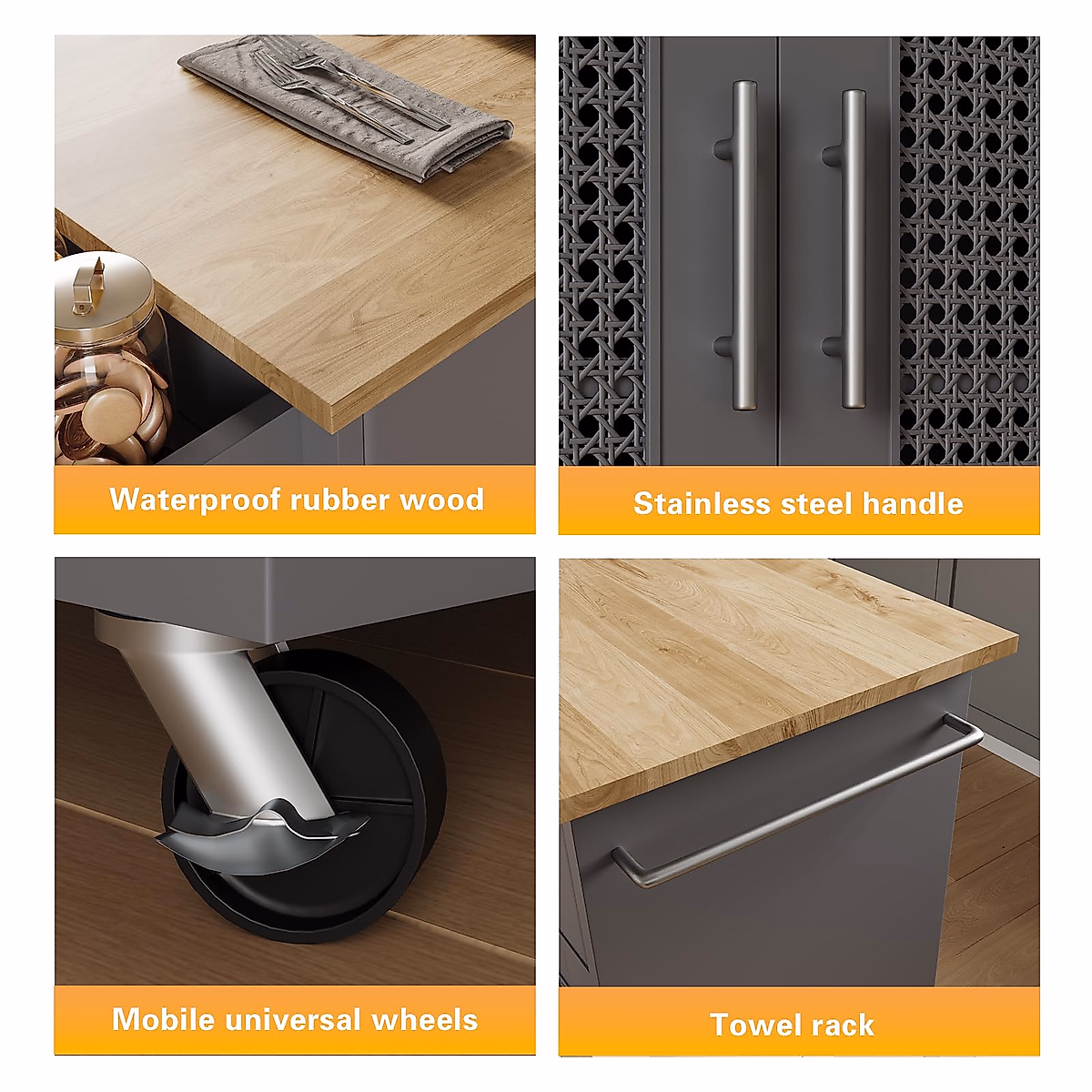 Waterproof rubber wood

Stainless steel handle

Mobile universal wheels

Towel rack