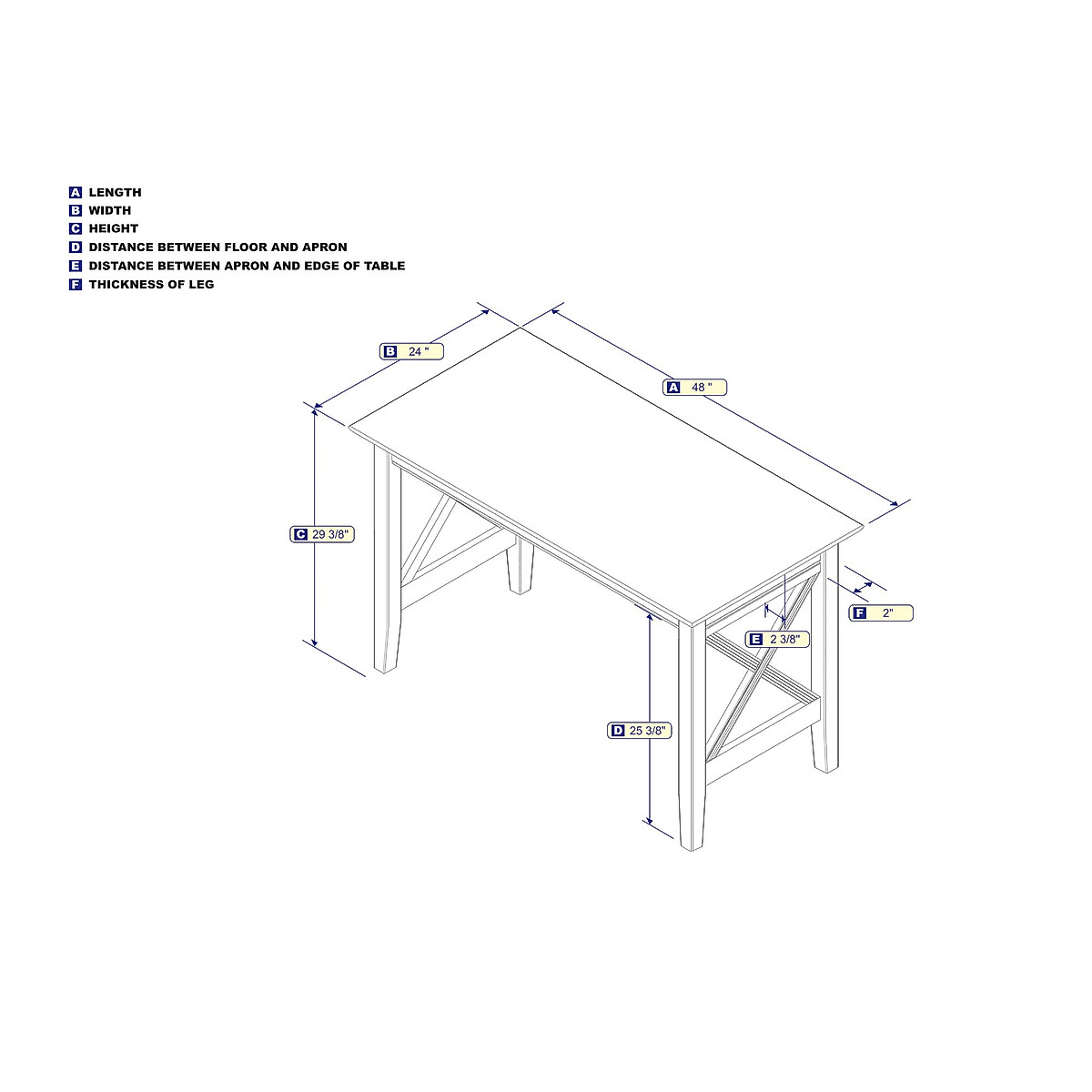 A LENGTH
B WIDTH
C HEIGHT
D DISTANCE BETWEEN FLOOR AND APRON
E DISTANCE BETWEEN APRON AND EDGE OF TABLE
F THICKNESS OF LEG

B 24 "
A 48 "
C 29 3/8"
F 2"
E 2 3/8"
D 25 3/8"