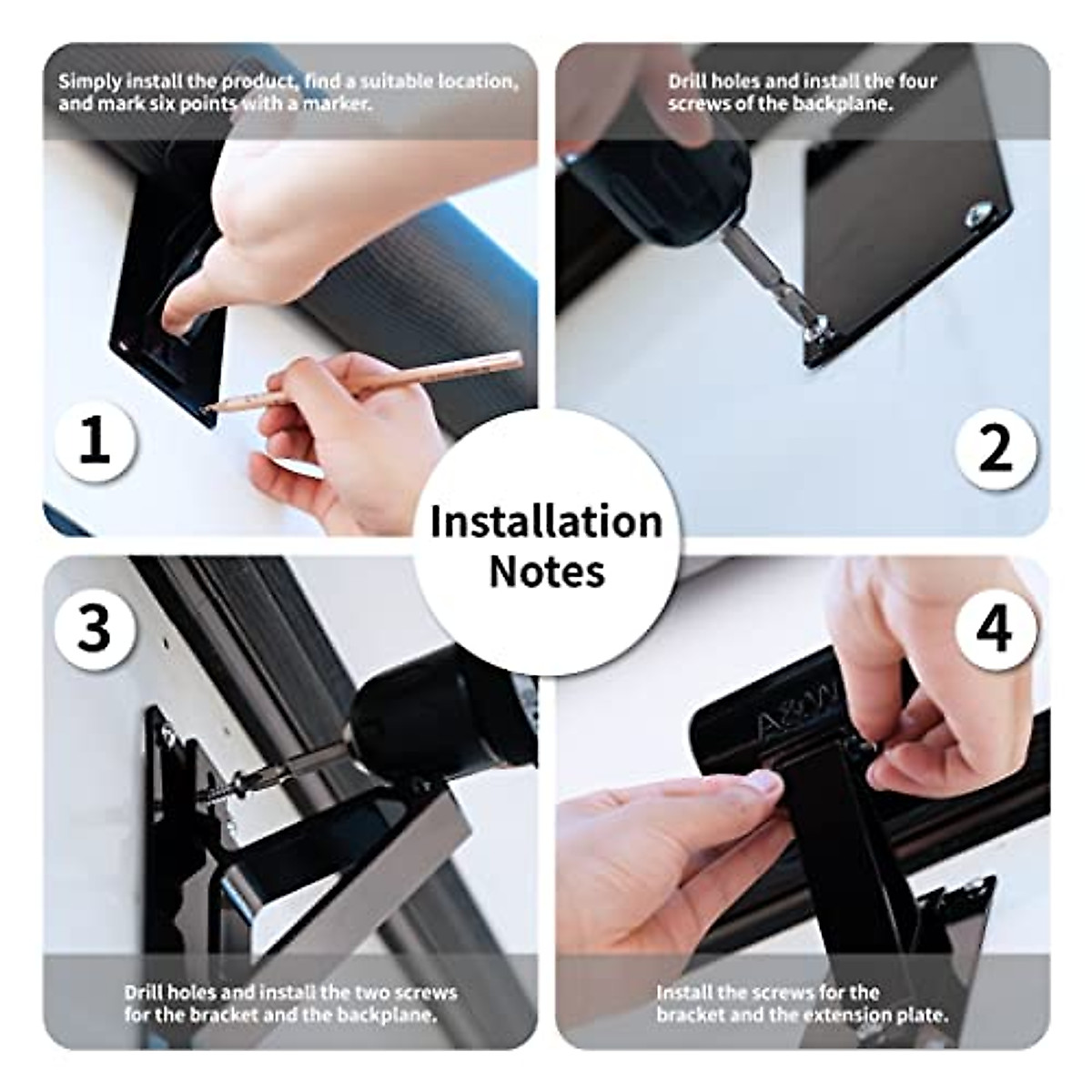 Simply install the product, find a suitable location, and mark six points with a marker.

1

Drill holes and install the four screws of the backplane.

2

Installation Notes

3

Drill holes and install the two screws for the bracket and the backplane.

4

A&W

Install the screws for the bracket and the extension plate.