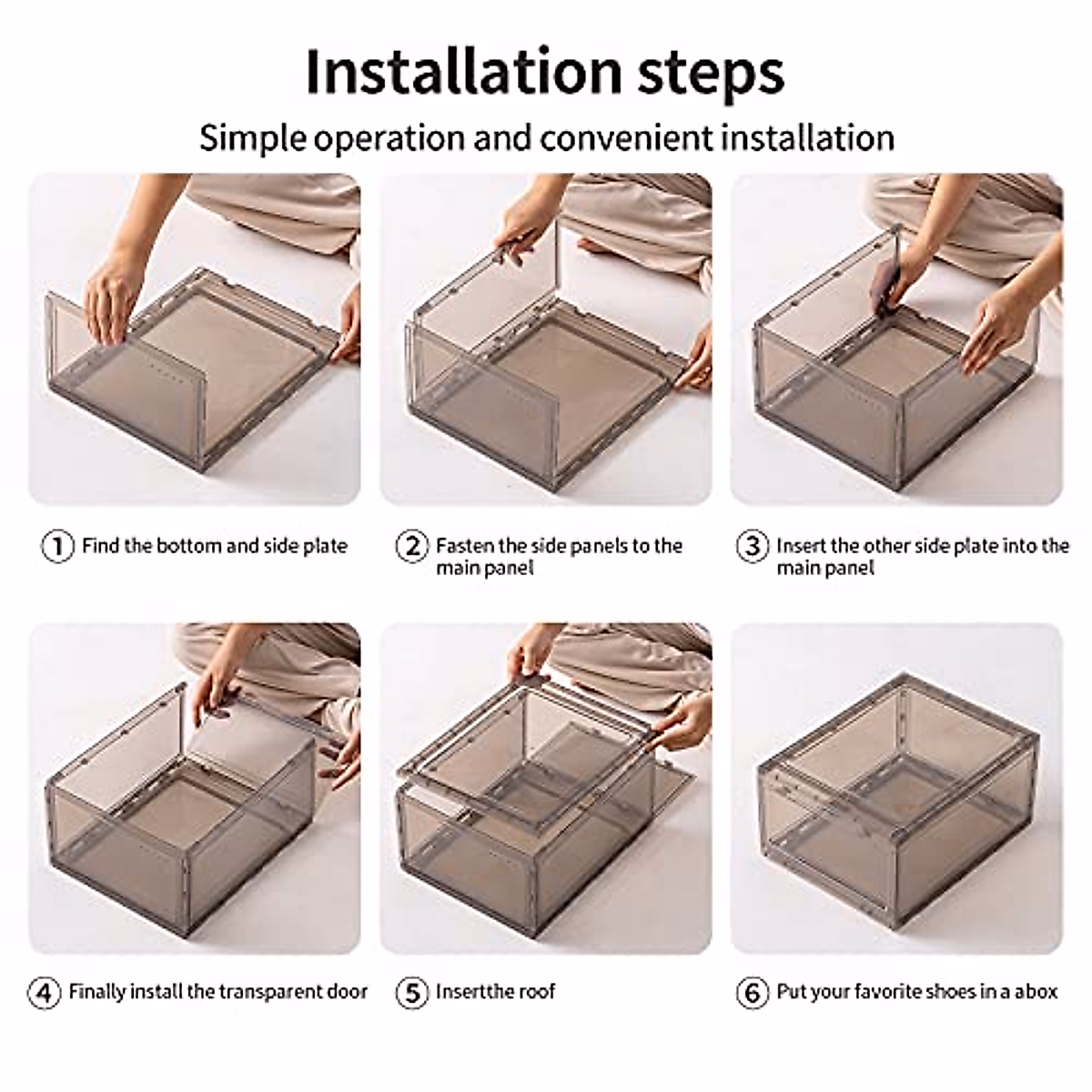 Installation steps

Simple operation and convenient installation

① Find the bottom and side plate

② Fasten the side panels to the main panel

③ Insert the other side plate into the main panel

④ Finally install the transparent door

⑤ Insertthe roof

⑥ Put your favorite shoes in a abox