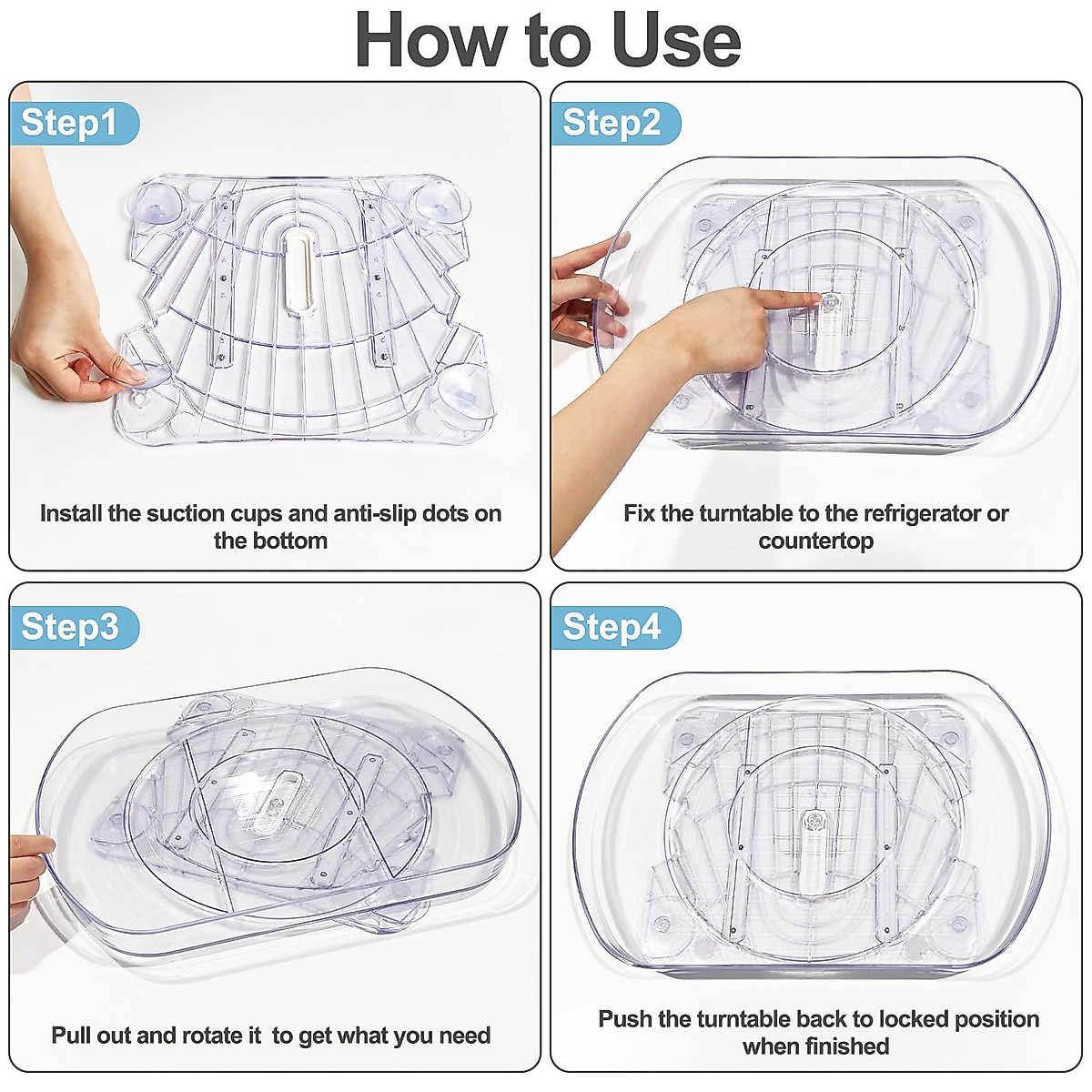 How to Use

Step1

Install the suction cups and anti-slip dots on the bottom

Step2

Fix the turntable to the refrigerator or countertop

Step3

Pull out and rotate it  to get what you need

Step4

Push the turntable back to locked position when finished