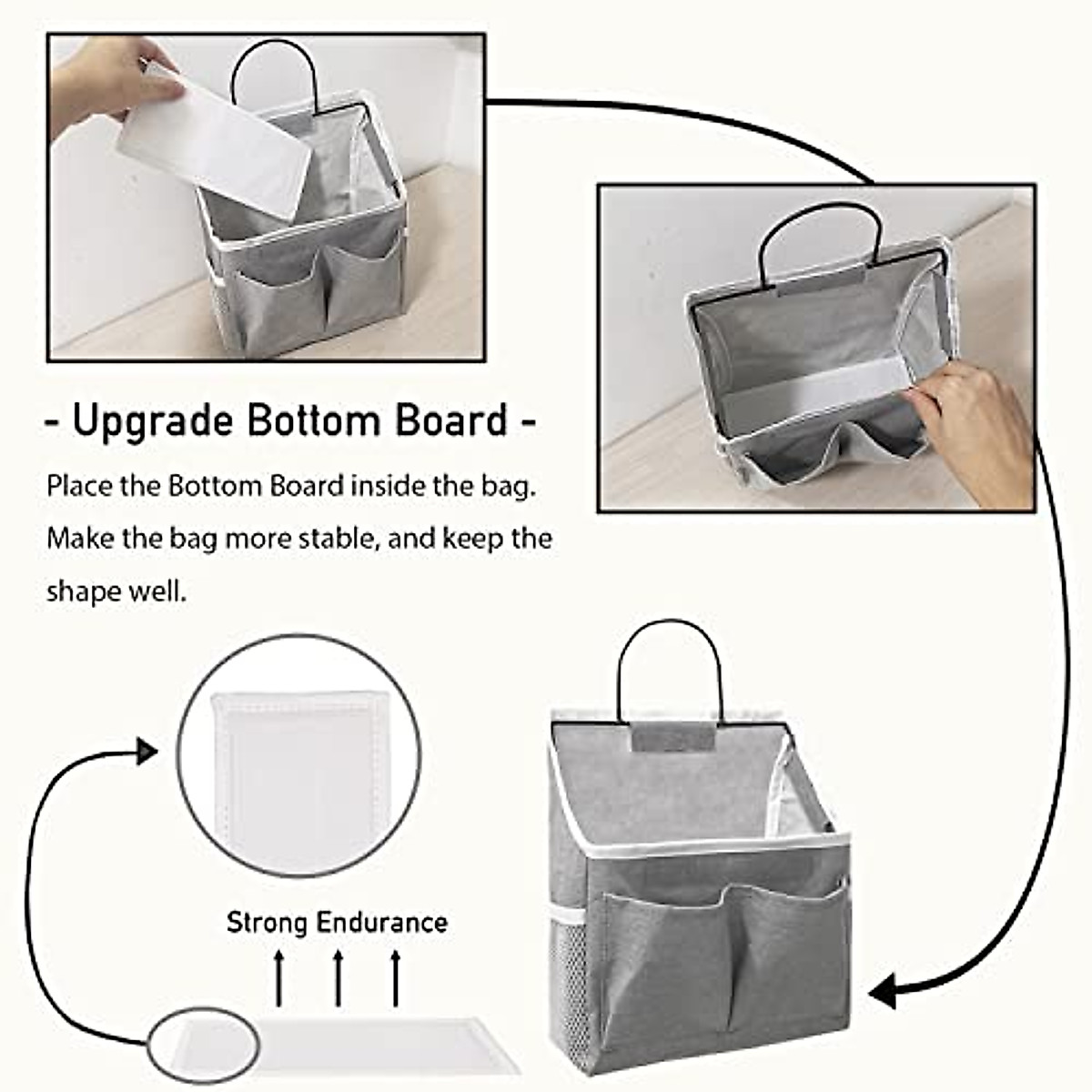 - Upgrade Bottom Board -

Place the Bottom Board inside the bag. Make the bag more stable, and keep the shape well.

Strong Endurance