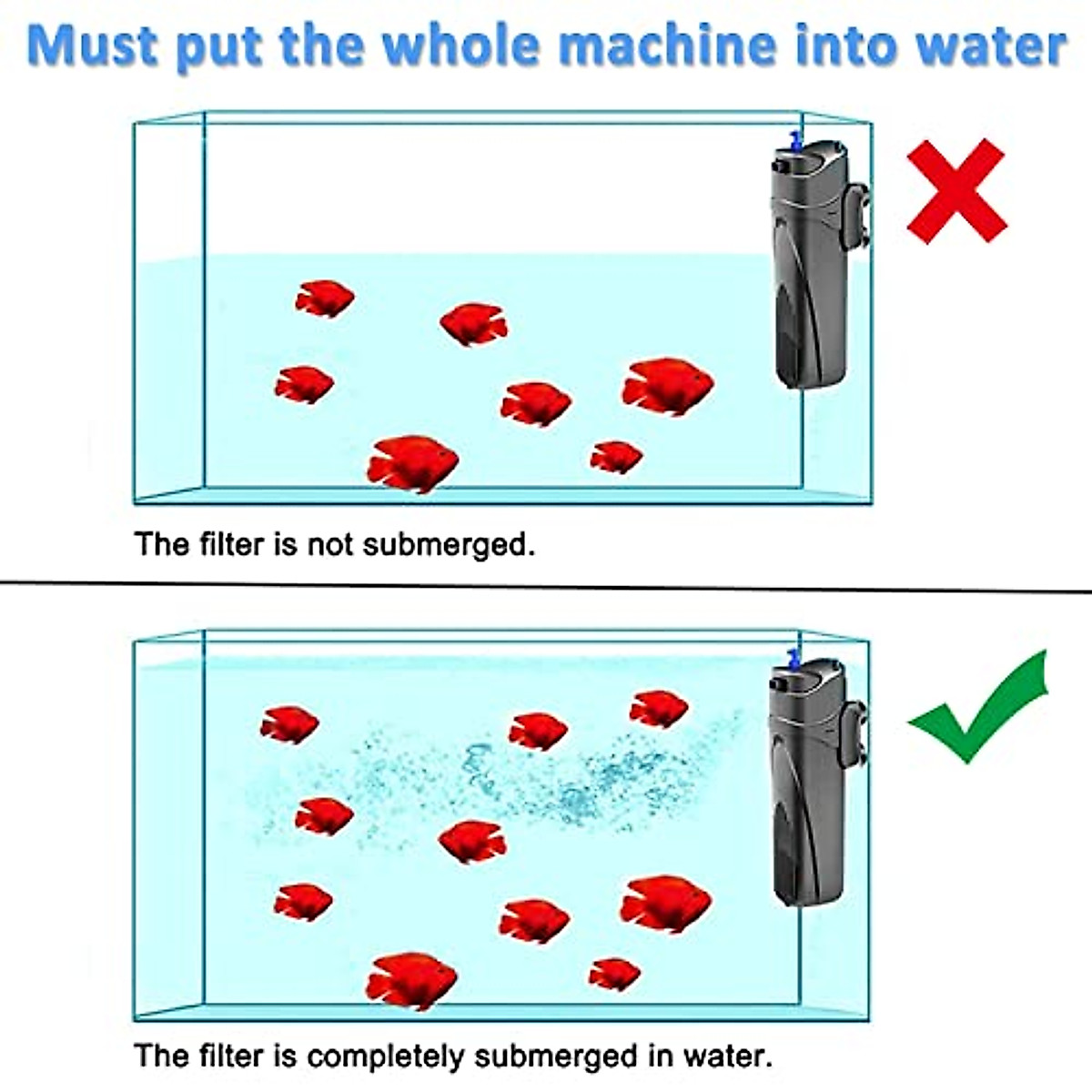 Must put the whole machine into water

The filter is not submerged.

The filter is completely submerged in water.