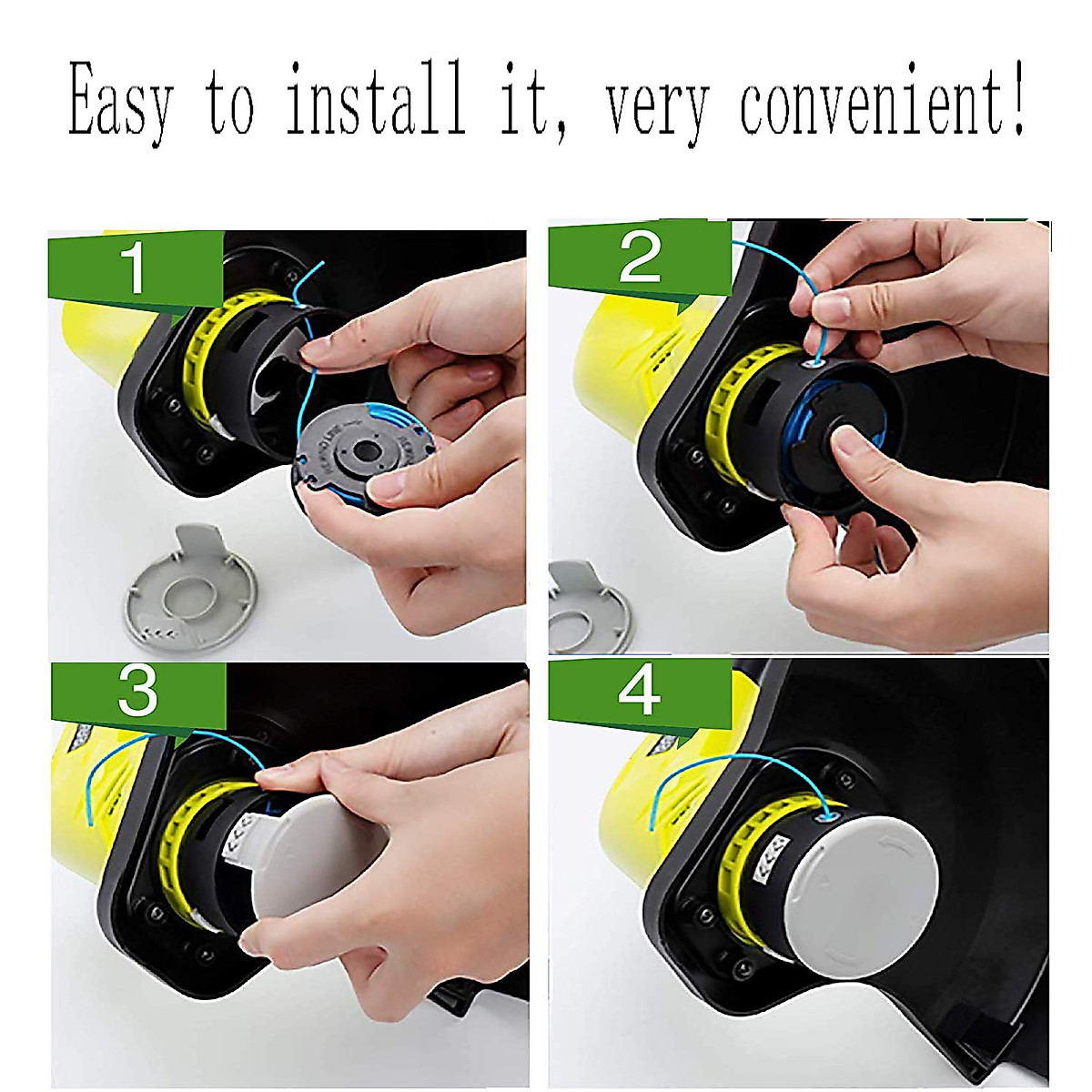 Easy to install it, very convenient!

1

2

3

4