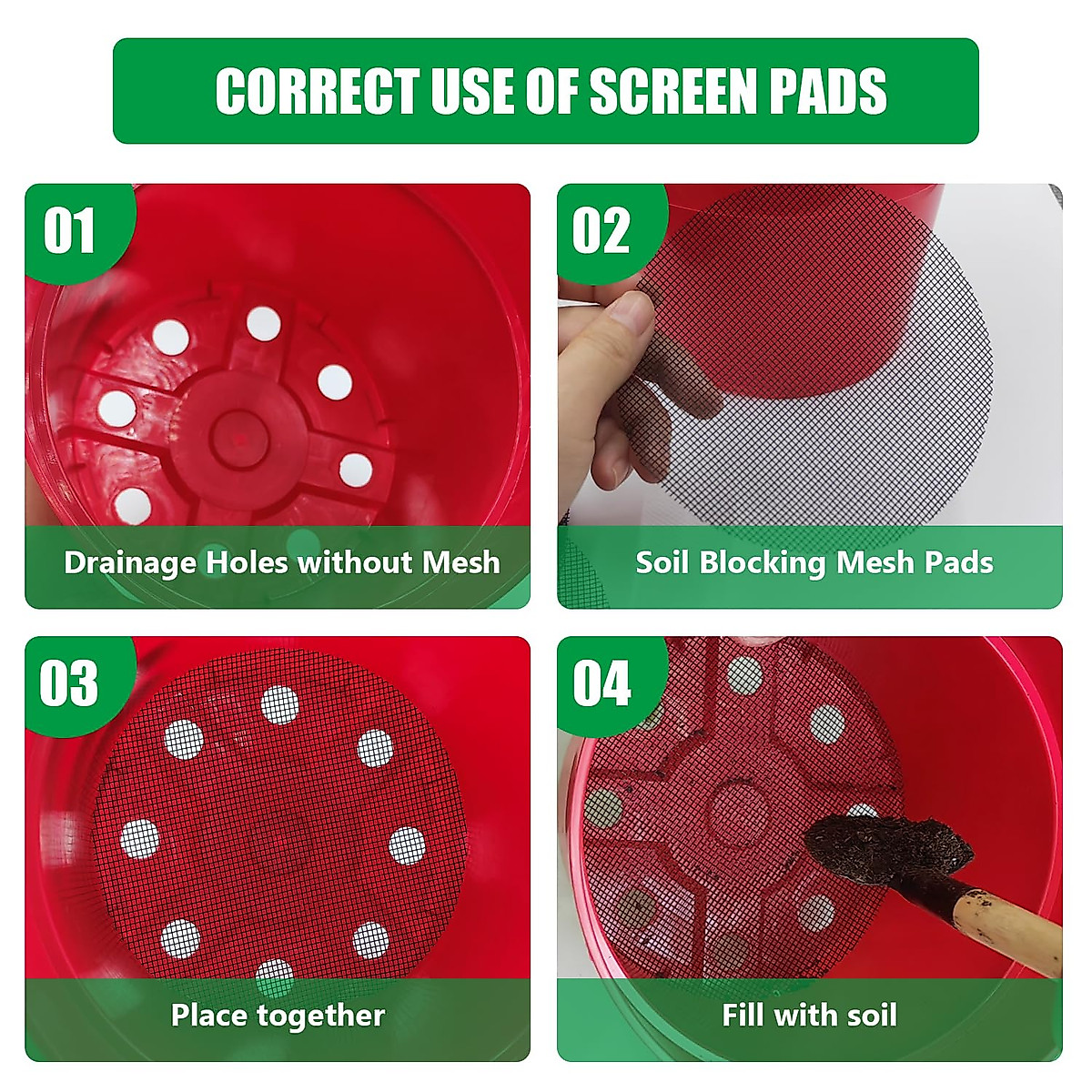 CORRECT USE OF SCREEN PADS

01

Drainage Holes without Mesh

02

Soil Blocking Mesh Pads

03

Place together

04

Fill with soil