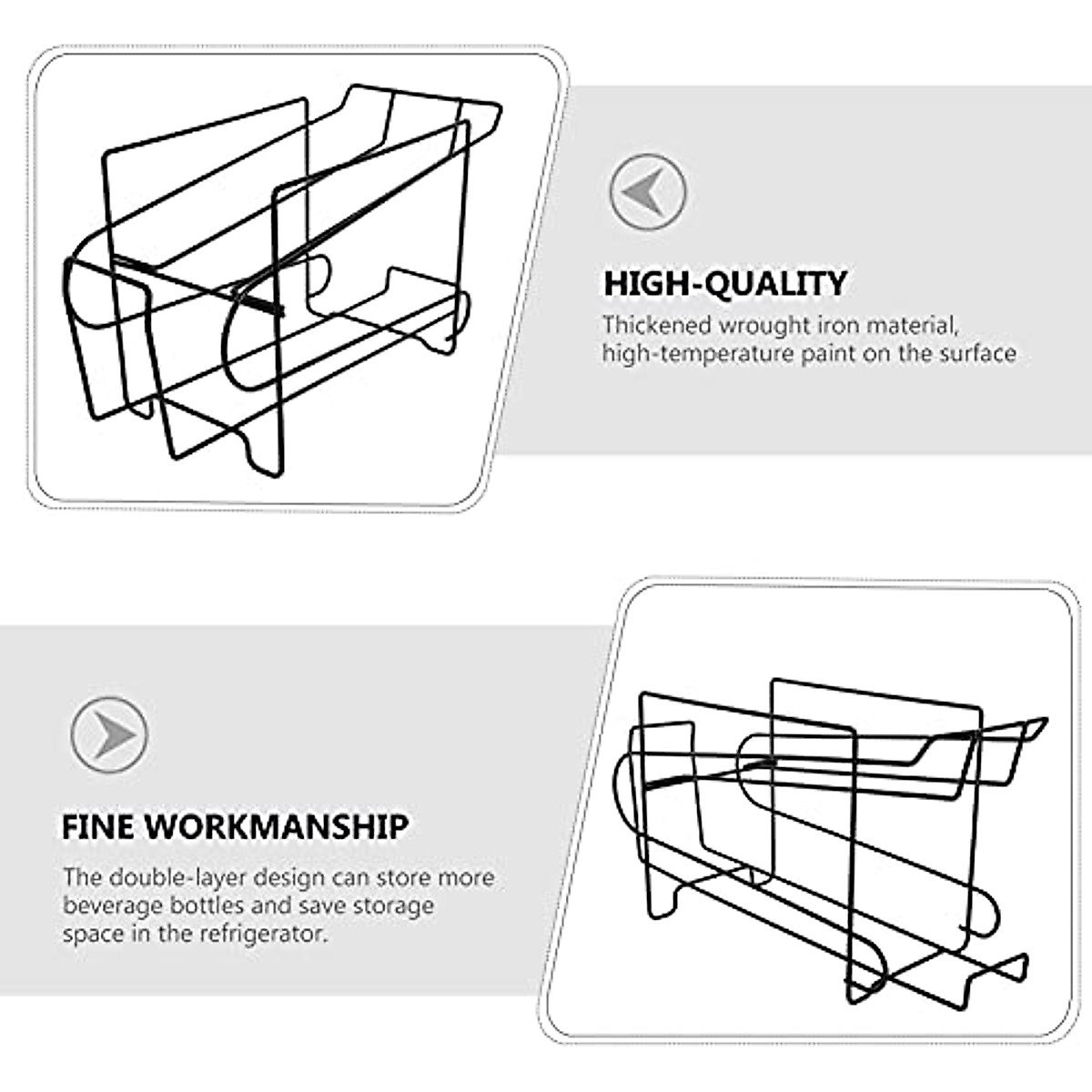 HIGH-QUALITY

Thickened wrought iron material, high-temperature paint on the surface

FINE WORKMANSHIP

The double-layer design can store more beverage bottles and save storage space in the refrigerator.