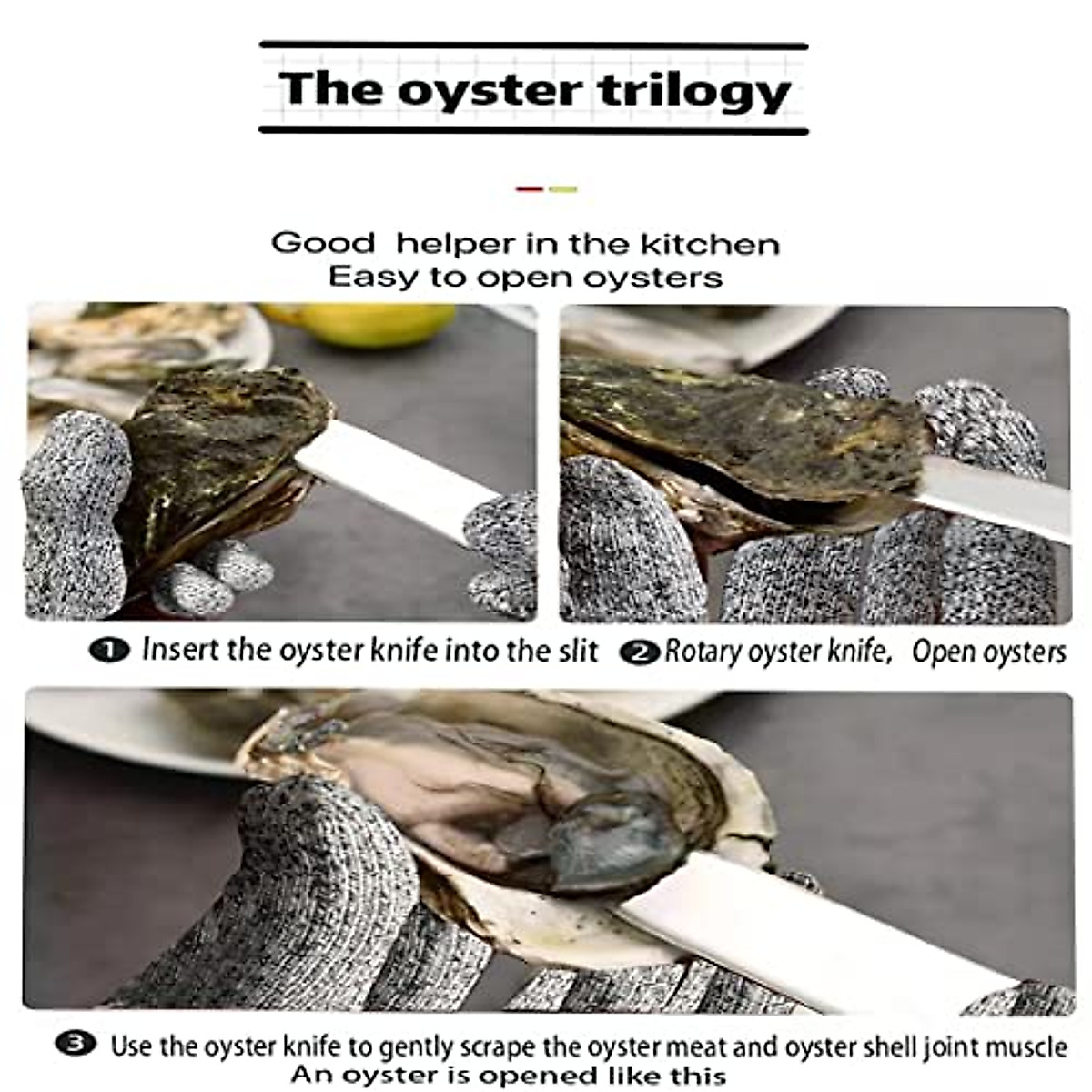 The oyster trilogy

Good helper in the kitchen
Easy to open oysters

❶ Insert the oyster knife into the slit ❷ Rotary oyster knife, Open oysters

❸ Use the oyster knife to gently scrape the oyster meat and oyster shell joint muscle
An oyster is opened like this