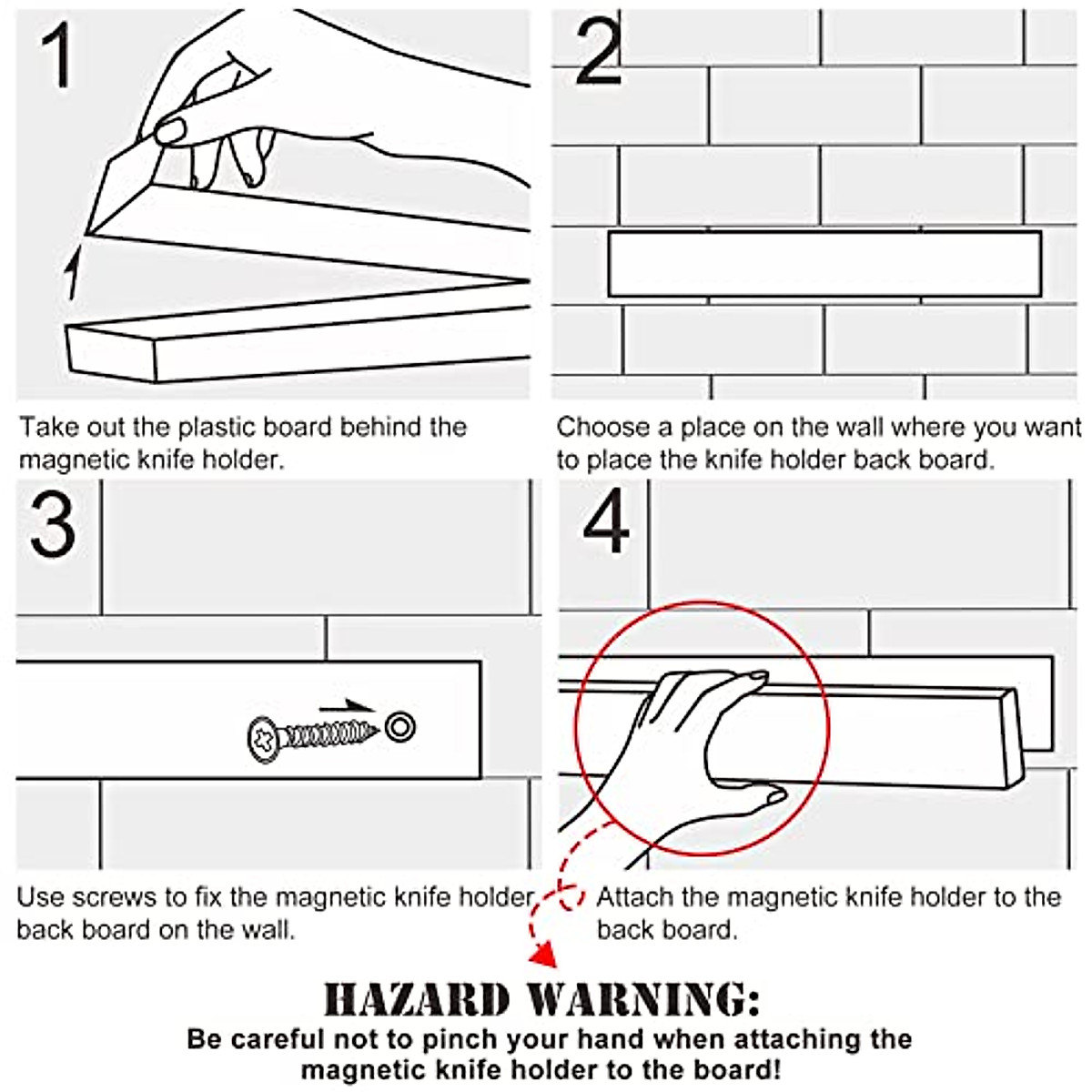 1

Take out the plastic board behind the magnetic knife holder.

2

Choose a place on the wall where you want to place the knife holder back board.

3

Use screws to fix the magnetic knife holder back board on the wall.

4

Attach the magnetic knife holder to the back board.

HAZARD WARNING:
Be careful not to pinch your hand when attaching the magnetic knife holder to the board!