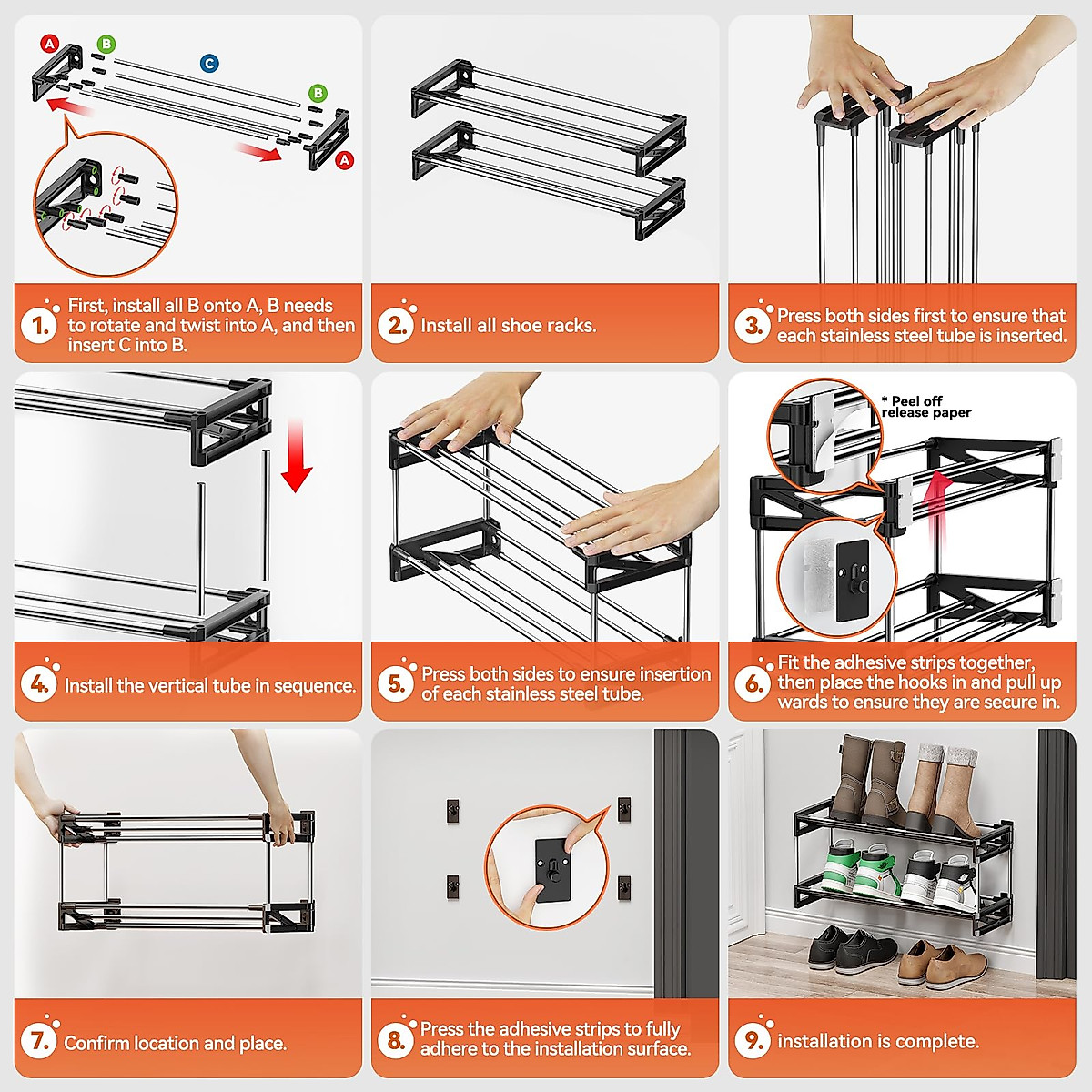 A B C B A

1. First, install all B onto A, B needs to rotate and twist into A, and then insert C into B.

2. Install all shoe racks.

3. Press both sides first to ensure that each stainless steel tube is inserted.

4. Install the vertical tube in sequence.

5. Press both sides to ensure insertion of each stainless steel tube.

* Peel off release paper

6. Fit the adhesive strips together, then place the hooks in and pull up wards to ensure they are secure in.

7. Confirm location and place.

8. Press the adhesive strips to fully adhere to the installation surface.

9. installation is complete.