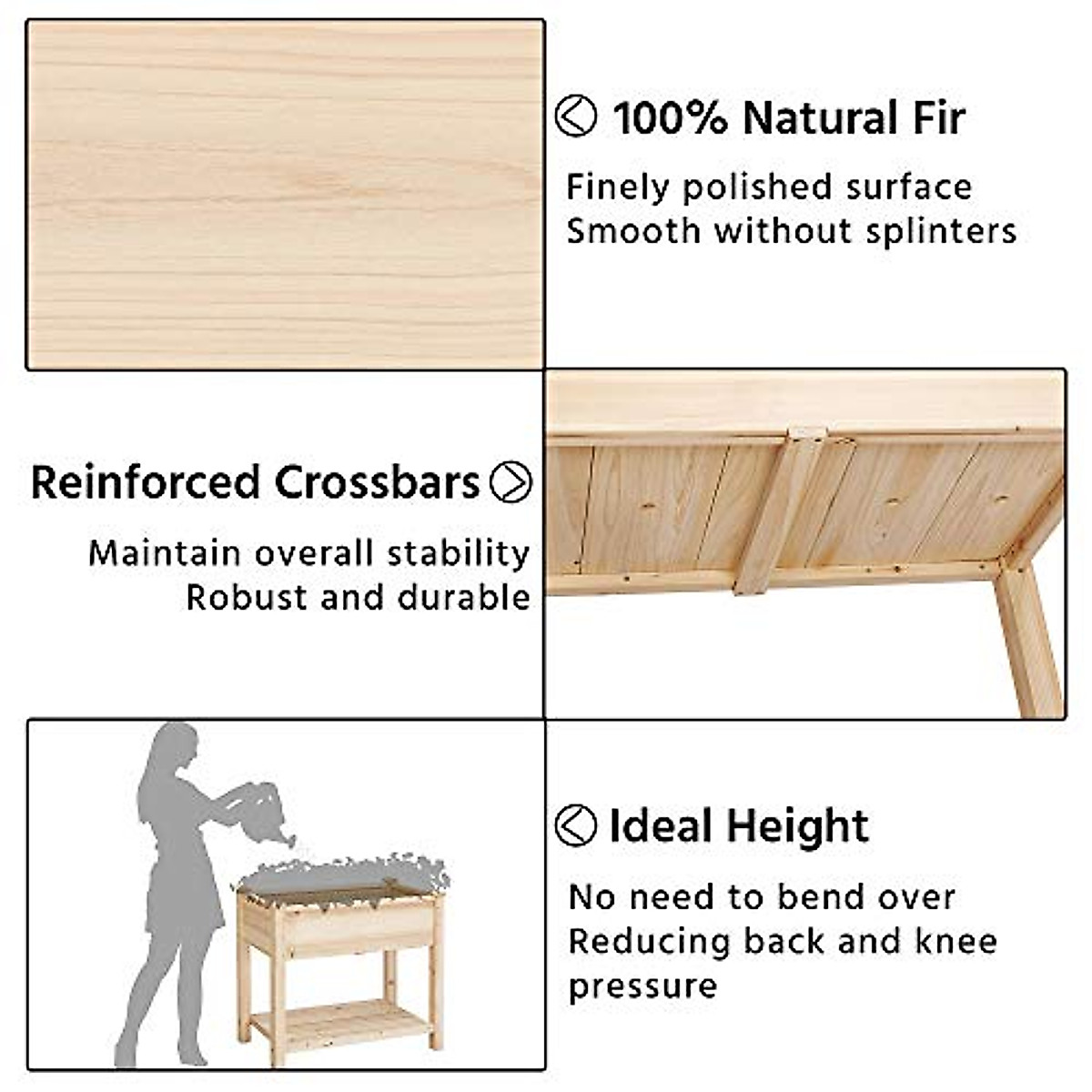 100% Natural Fir

Finely polished surface
Smooth without splinters

Reinforced Crossbars

Maintain overall stability
Robust and durable

Ideal Height

No need to bend over
Reducing back and knee pressure