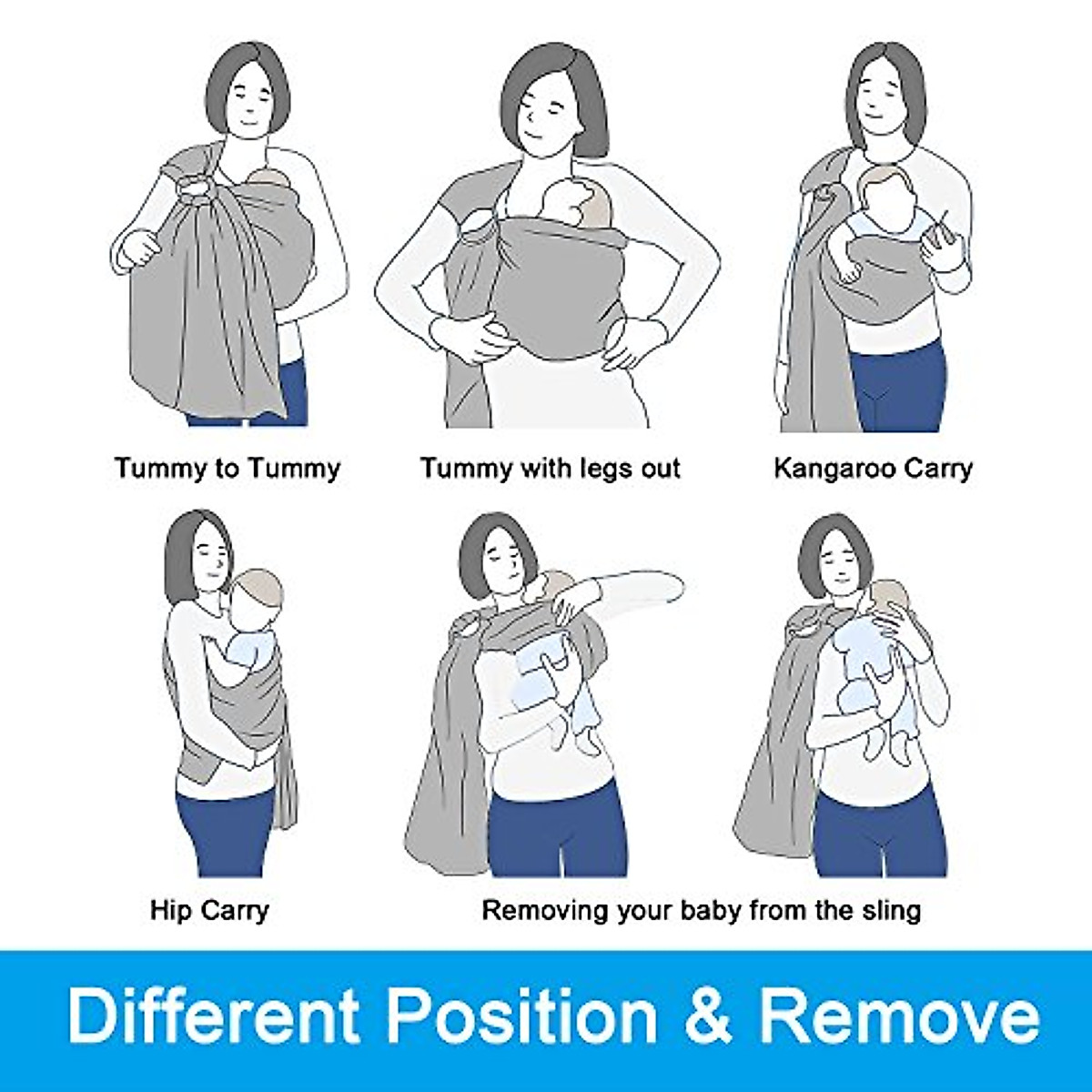 Tummy to Tummy

Tummy with legs out

Kangaroo Carry

Hip Carry

Removing your baby from the sling

Different Position & Remove