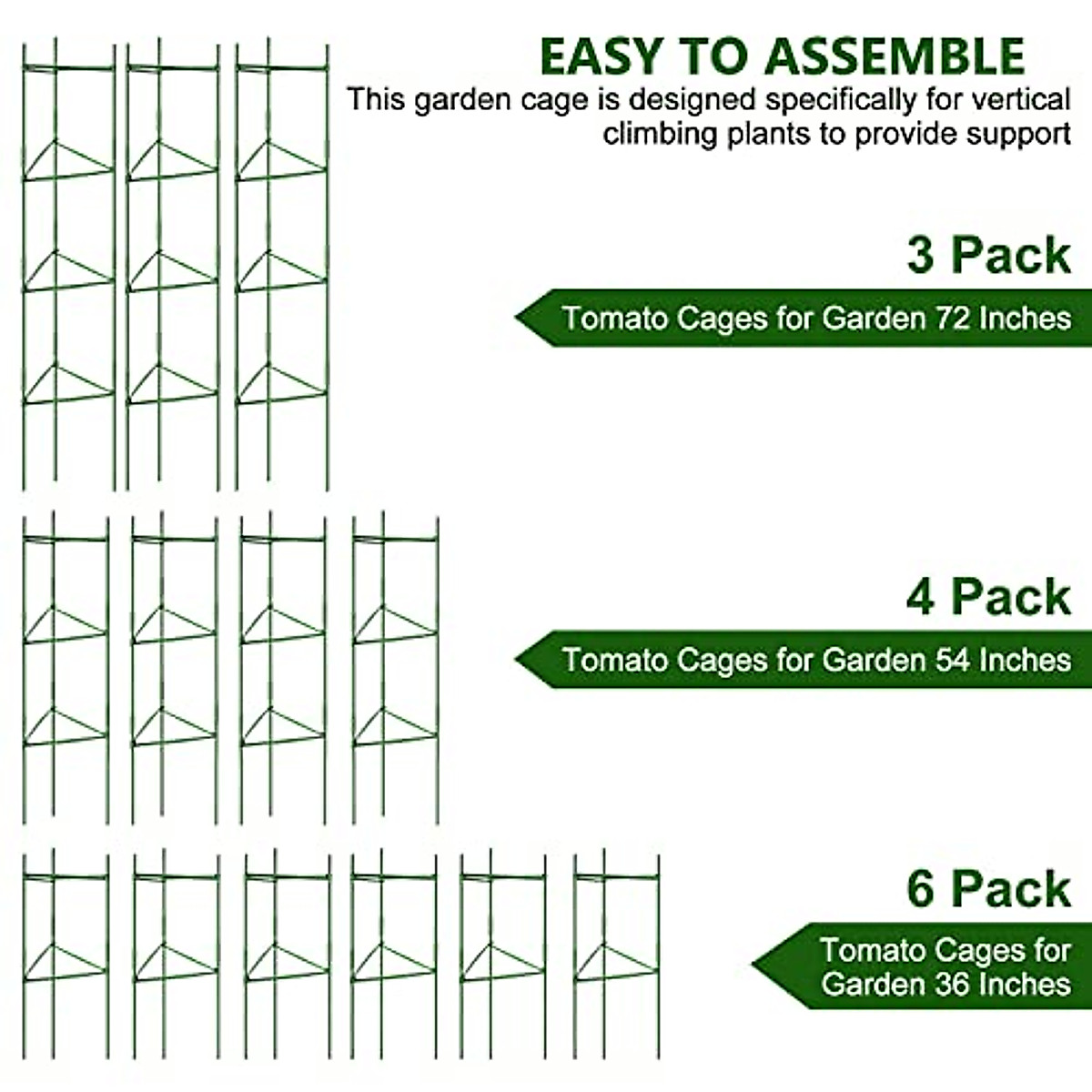 EASY TO ASSEMBLE
This garden cage is designed specifically for vertical climbing plants to provide support

3 Pack
Tomato Cages for Garden 72 Inches

4 Pack
Tomato Cages for Garden 54 Inches

6 Pack
Tomato Cages for Garden 36 Inches