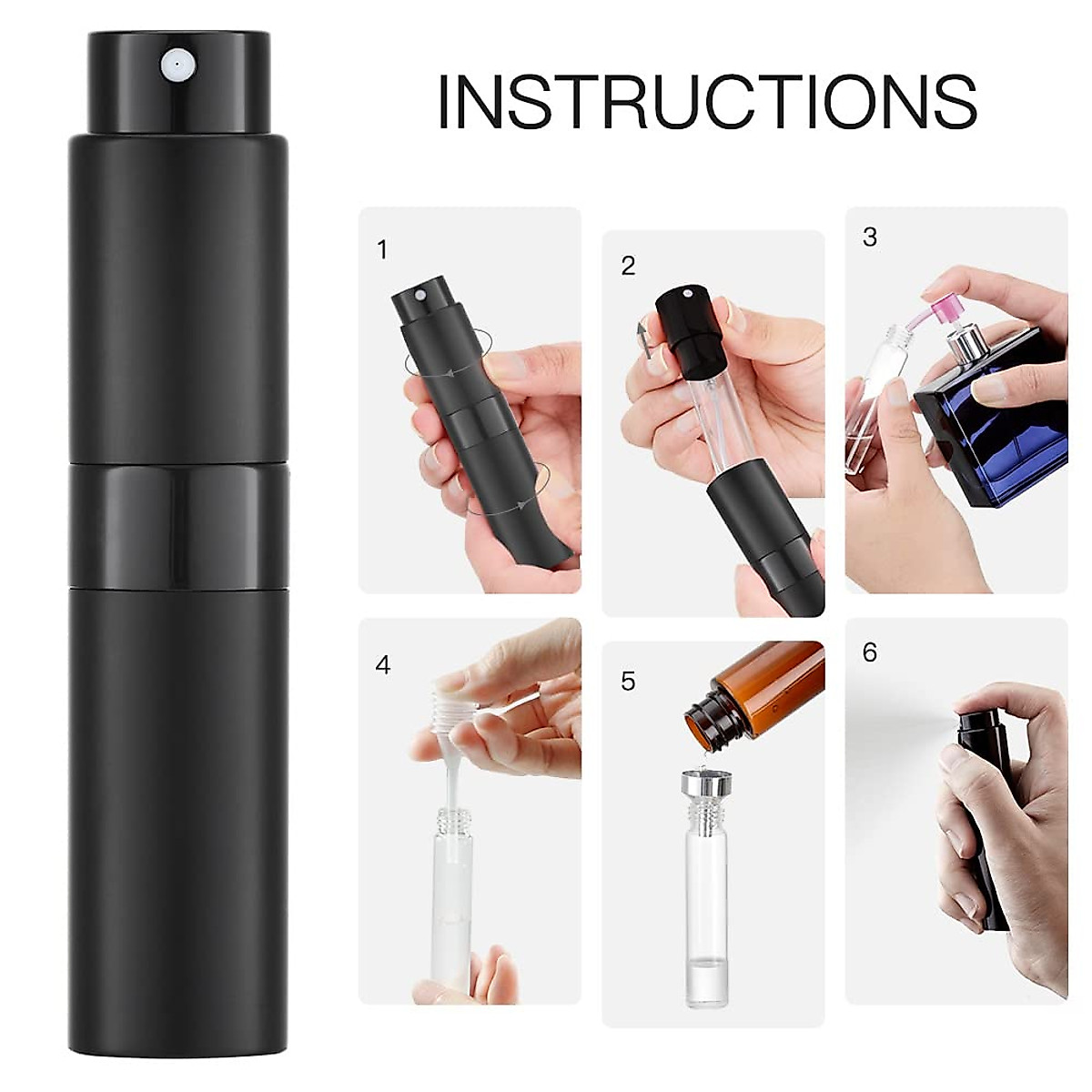 INSTRUCTIONS

1

2

3

4

5

6