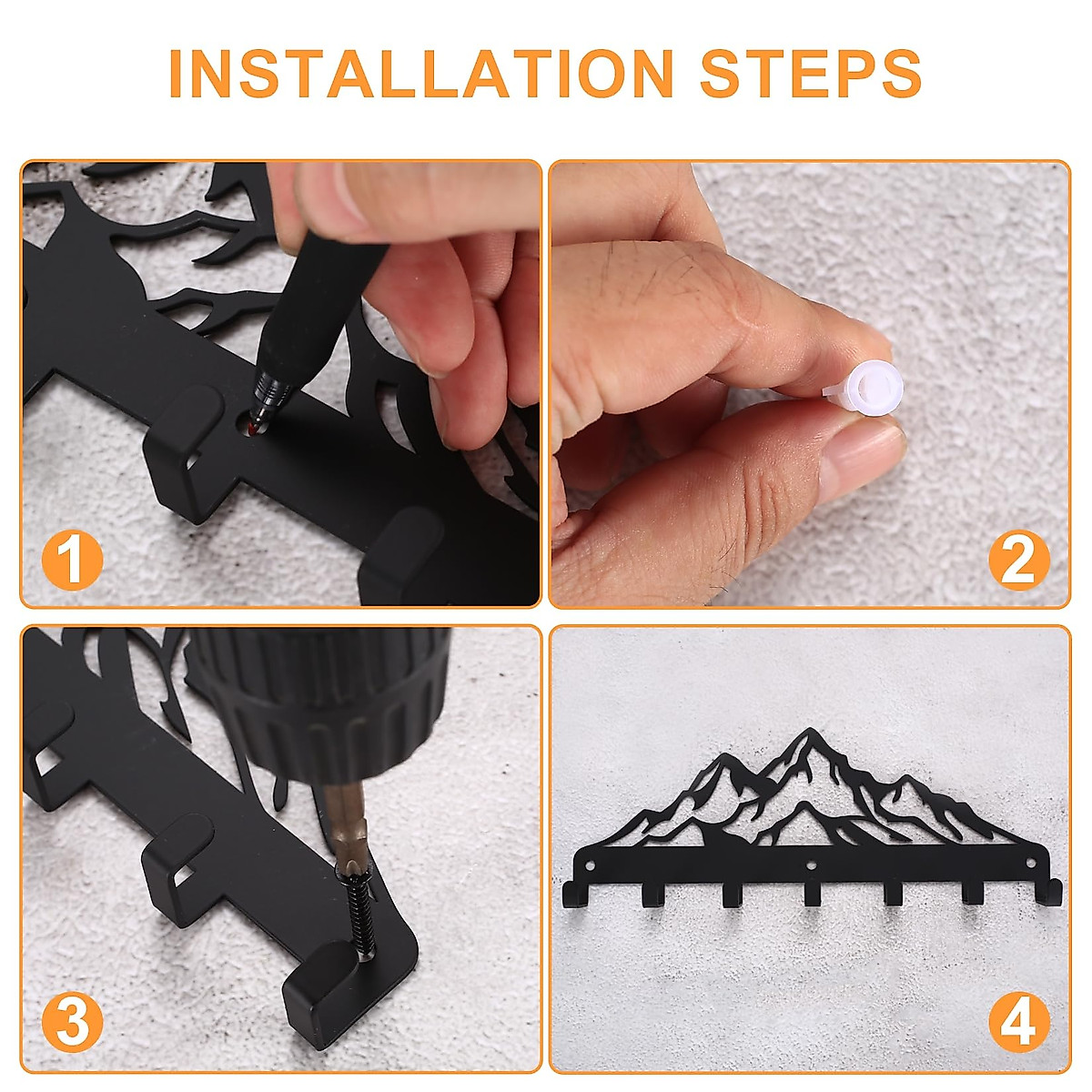 INSTALLATION STEPS

1

2

3

4