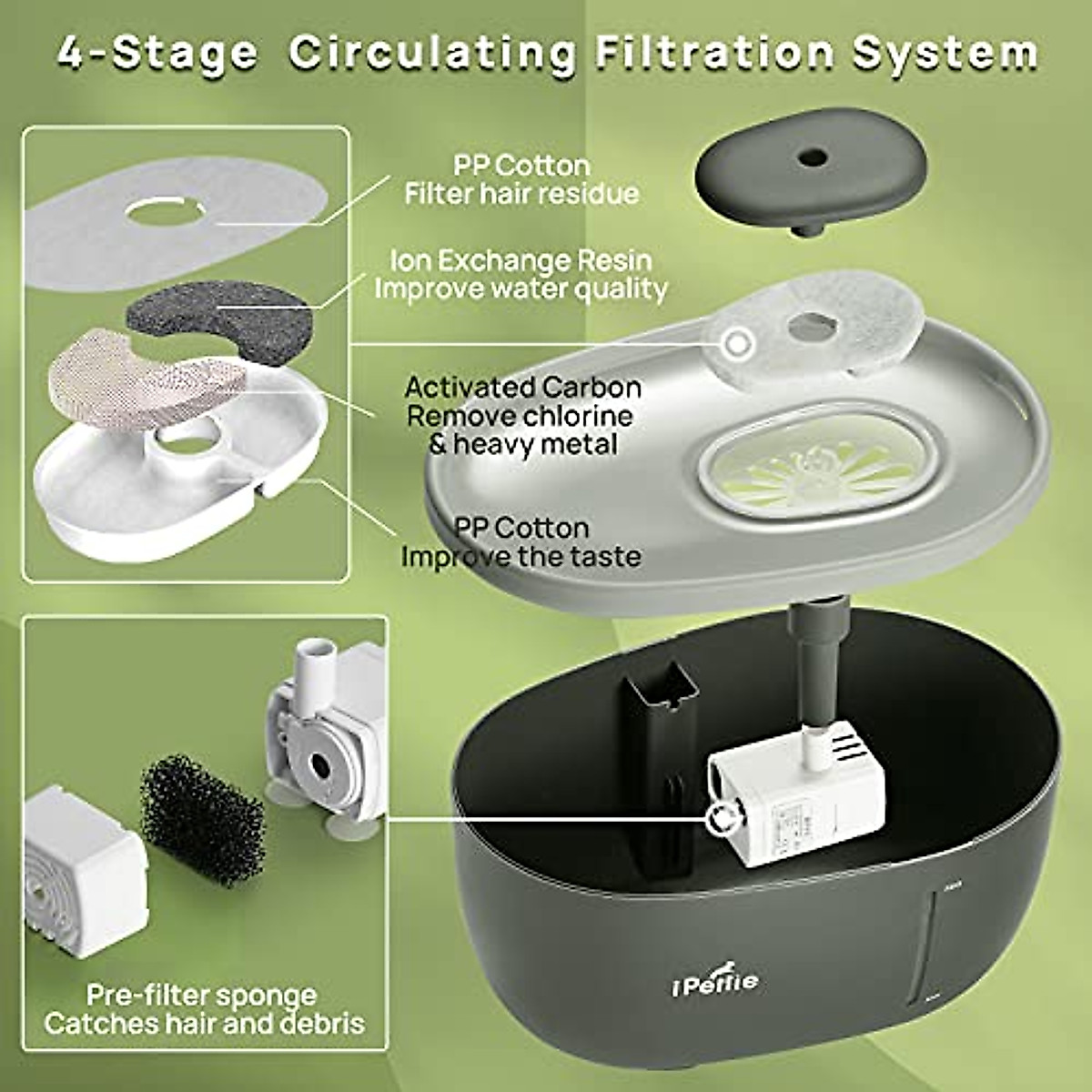 4-Stage Circulating Filtration System

PP Cotton
Filter hair residue

Ion Exchange Resin
Improve water quality

Activated Carbon
Remove chlorine
& heavy metal

PP Cotton
Improve the taste

Pre-filter sponge
Catches hair and debris

iPettie