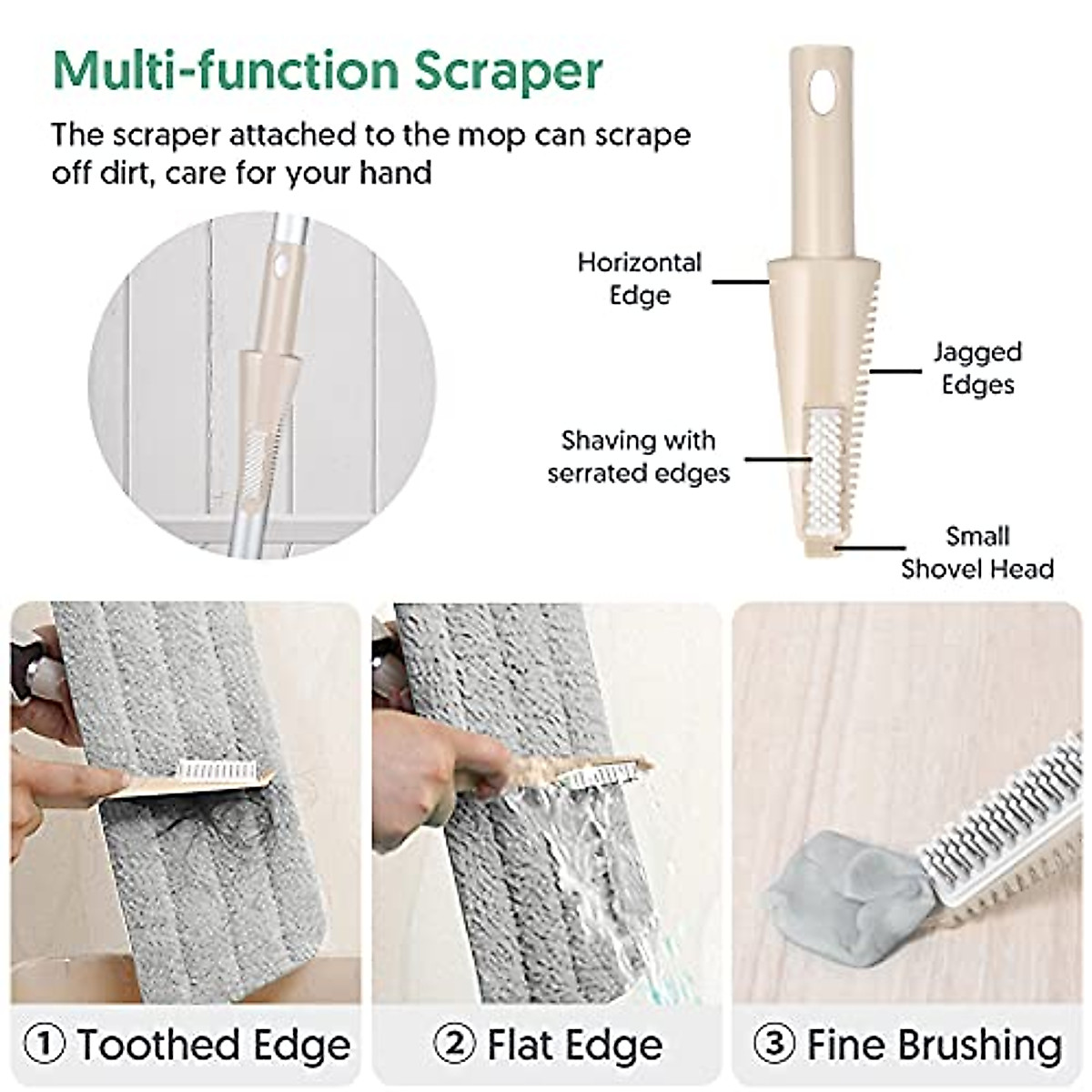 Multi-function Scraper

The scraper attached to the mop can scrape off dirt, care for your hand

Horizontal Edge

Jagged Edges

Shaving with serrated edges

Small Shovel Head

① Toothed Edge

② Flat Edge

③ Fine Brushing