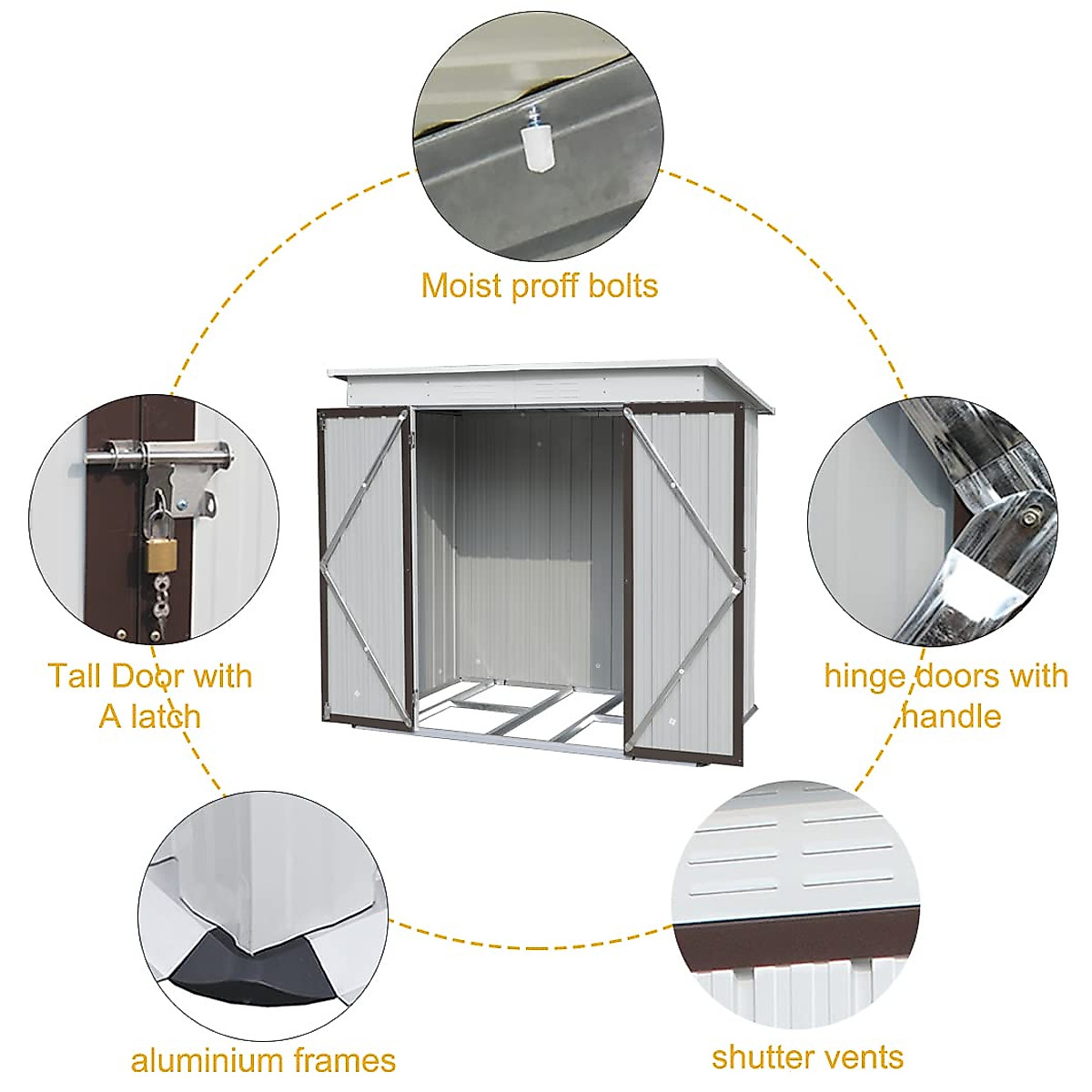 Moist proff bolts

Tall Door with A latch

hinge doors with handle

aluminium frames

shutter vents