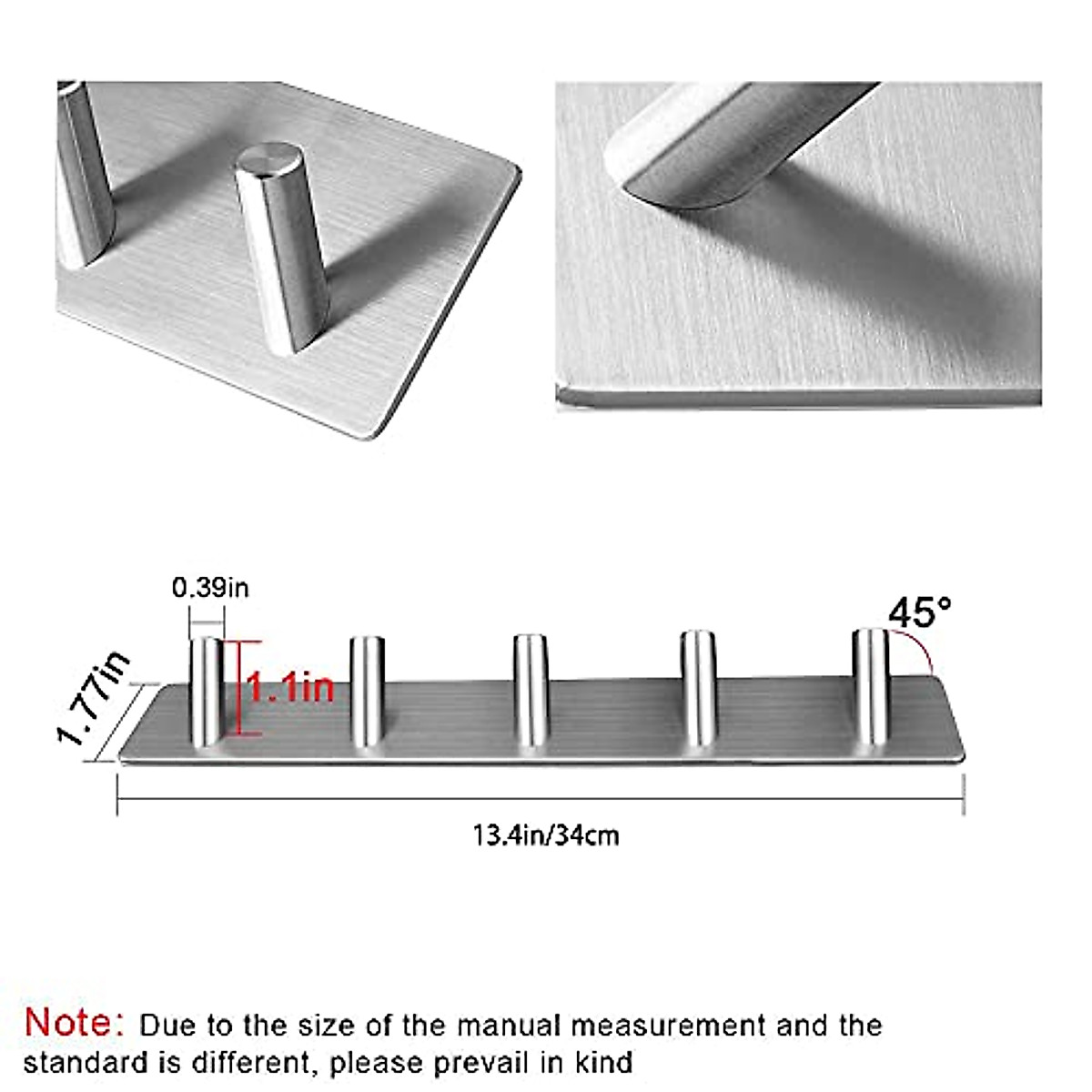 0.39in

45°

1.77in

1.1in

13.4in/34cm

Note: Due to the size of the manual measurement and the standard is different, please prevail in kind