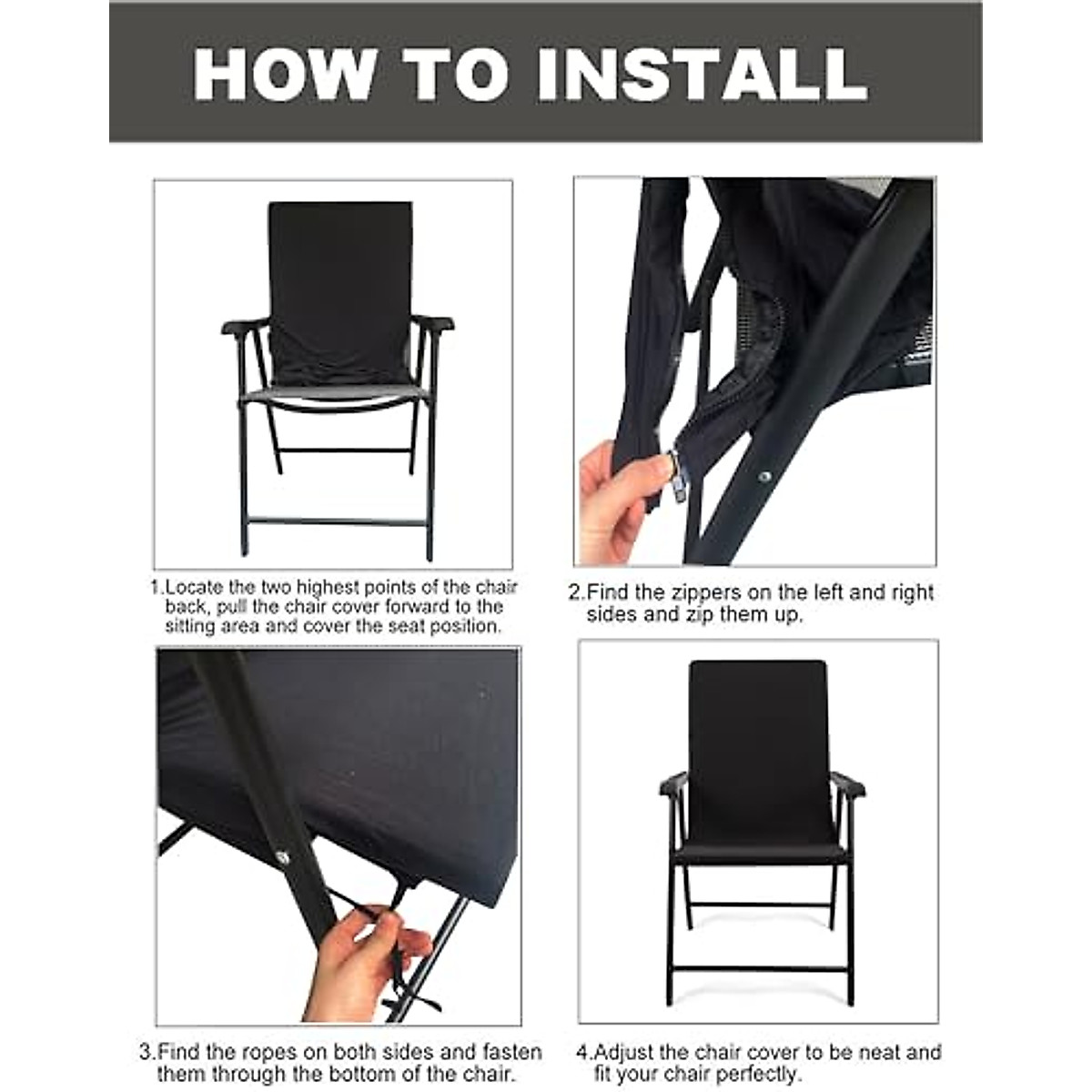 HOW TO INSTALL

1.Locate the two highest points of the chair back, pull the chair cover forward to the sitting area and cover the seat position.

2.Find the zippers on the left and right sides and zip them up.

3.Find the ropes on both sides and fasten them through the bottom of the chair.

4.Adjust the chair cover to be neat and fit your chair perfectly.