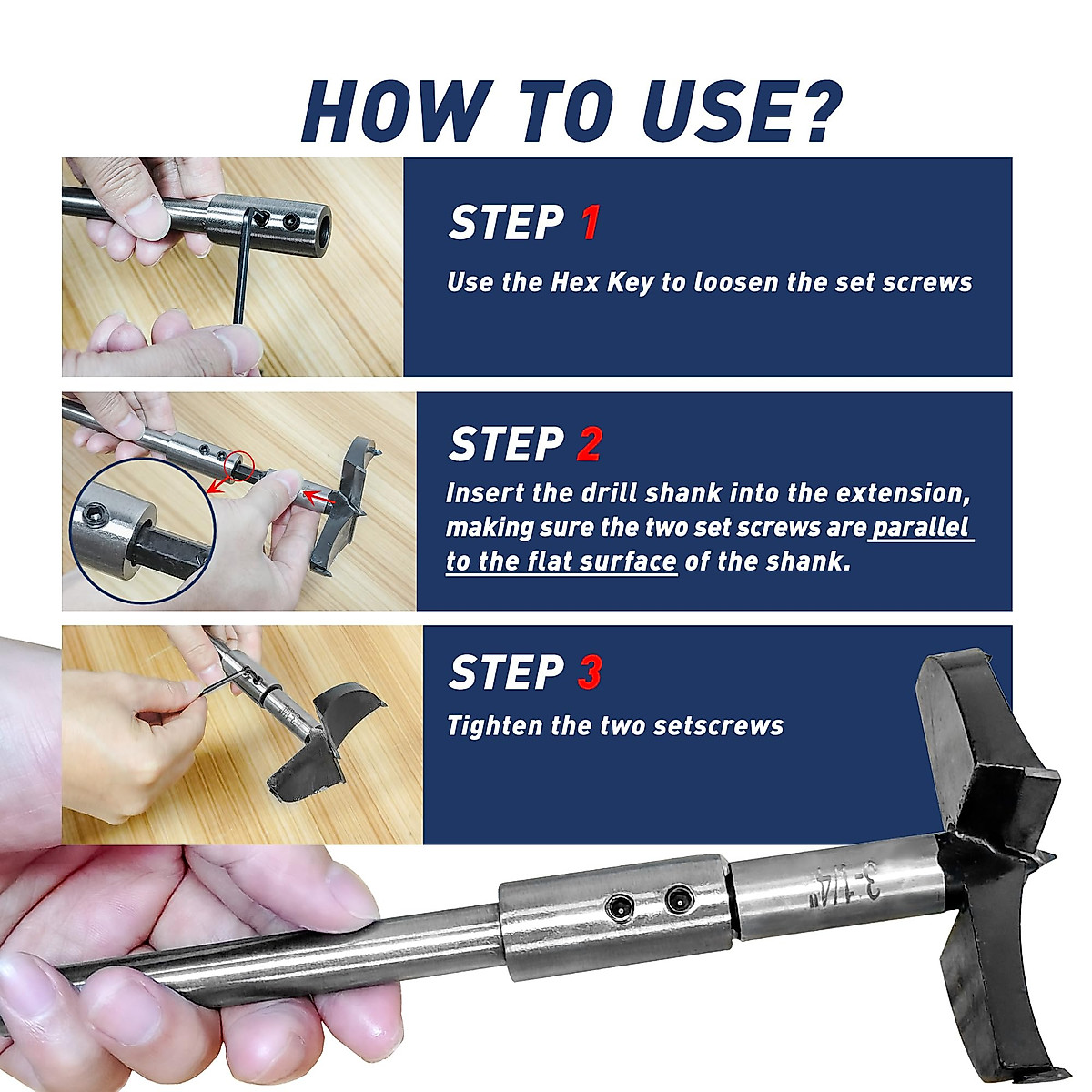 HOW TO USE?

STEP 1

Use the Hex Key to loosen the set screws

STEP 2

Insert the drill shank into the extension, making sure the two set screws are parallel to the flat surface of the shank.

STEP 3

Tighten the two setscrews

3-1/4"