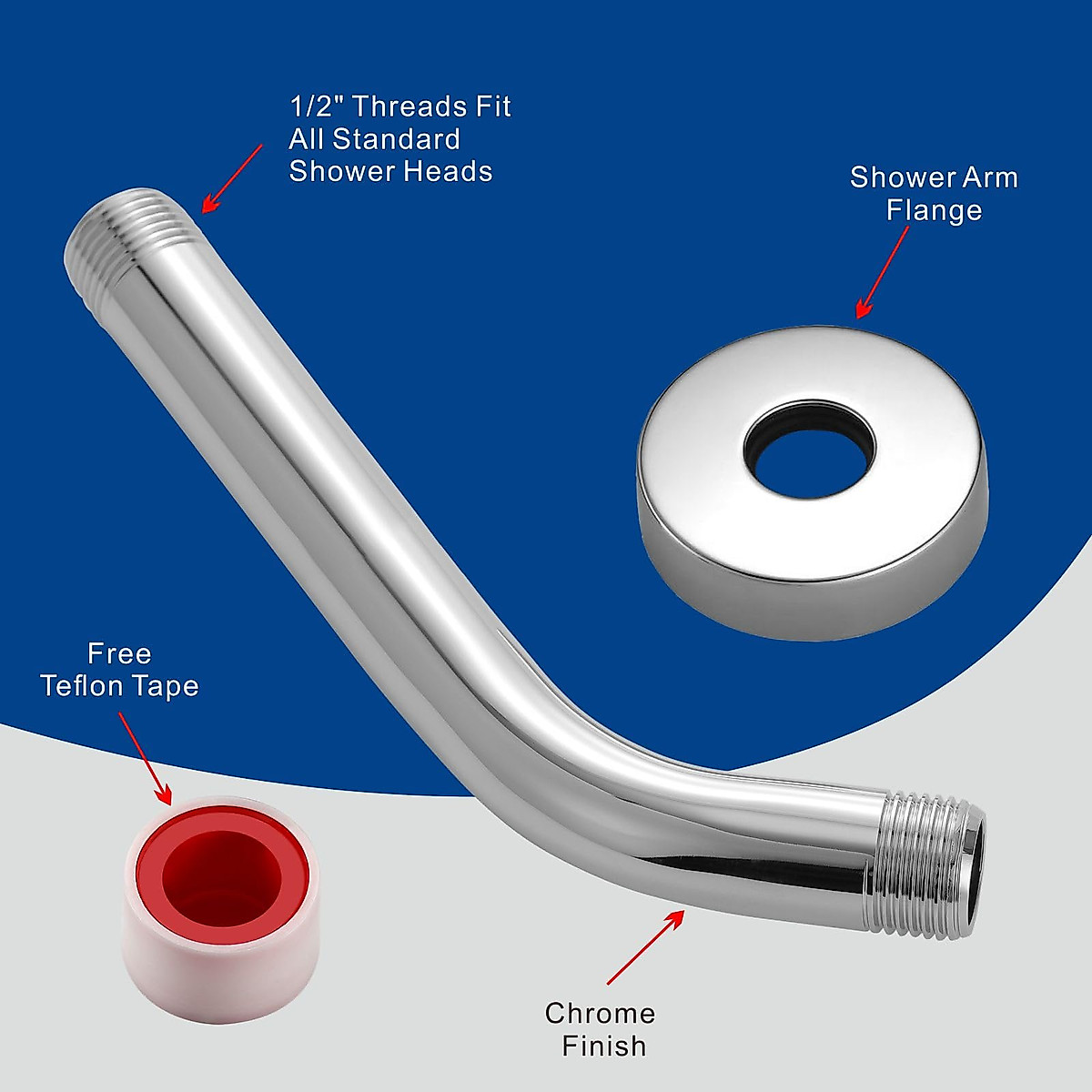 1/2" Threads Fit All Standard Shower Heads

Shower Arm Flange

Free Teflon Tape

Chrome Finish