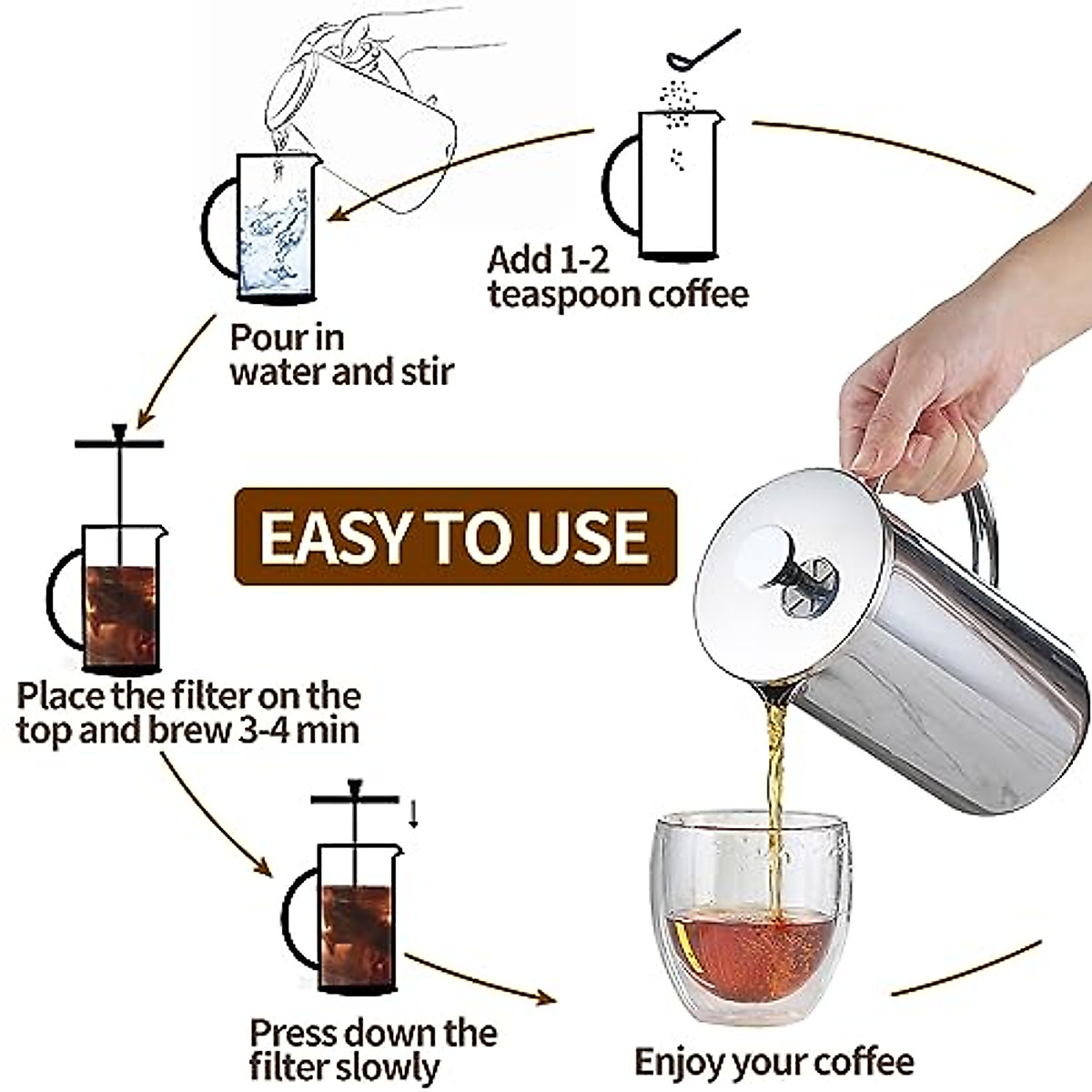 Add 1-2 teaspoon coffee

Pour in water and stir

EASY TO USE

Place the filter on the top and brew 3-4 min

Press down the filter slowly

Enjoy your coffee