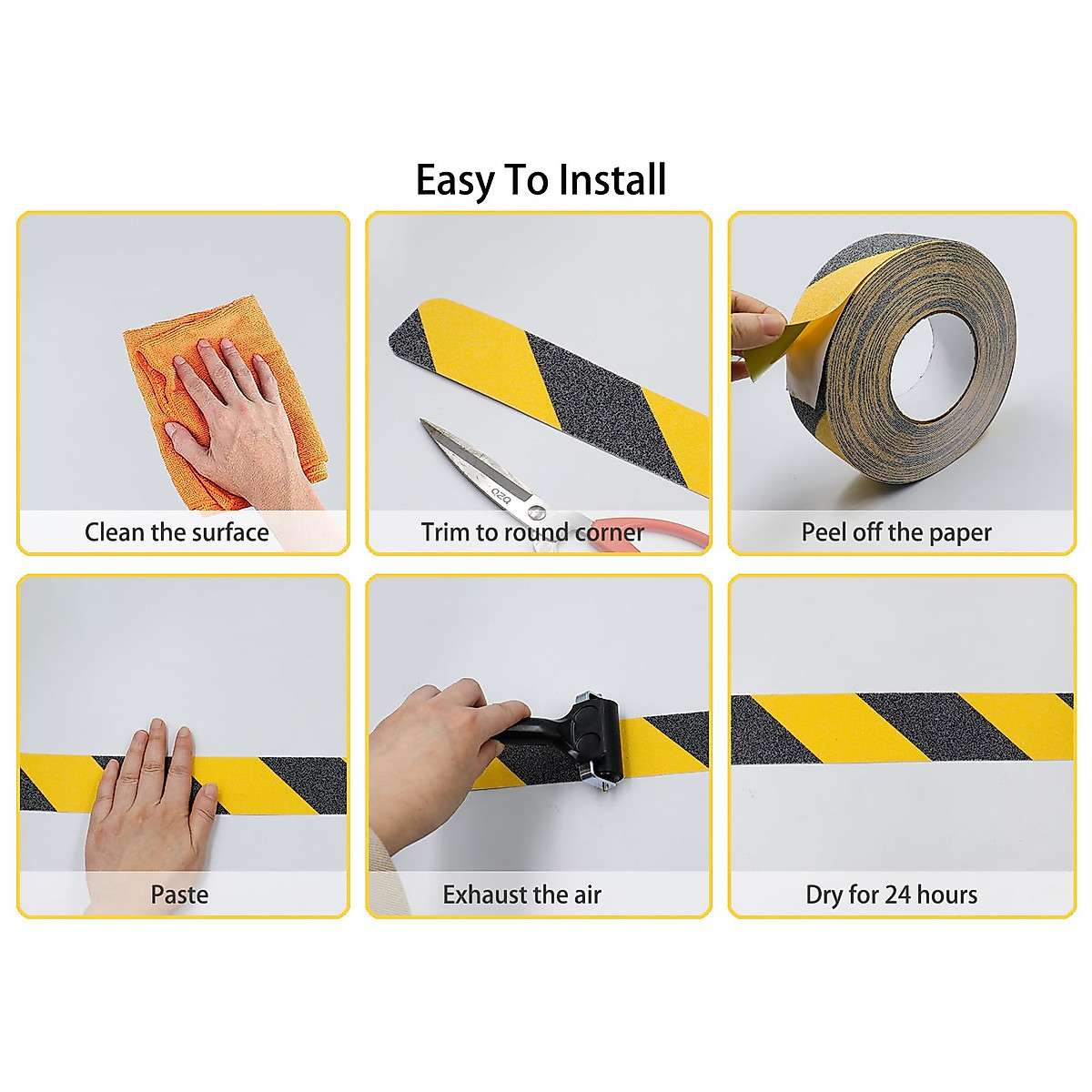 Easy To Install

Clean the surface

Trim to round corner

Peel off the paper

Paste

Exhaust the air

Dry for 24 hours