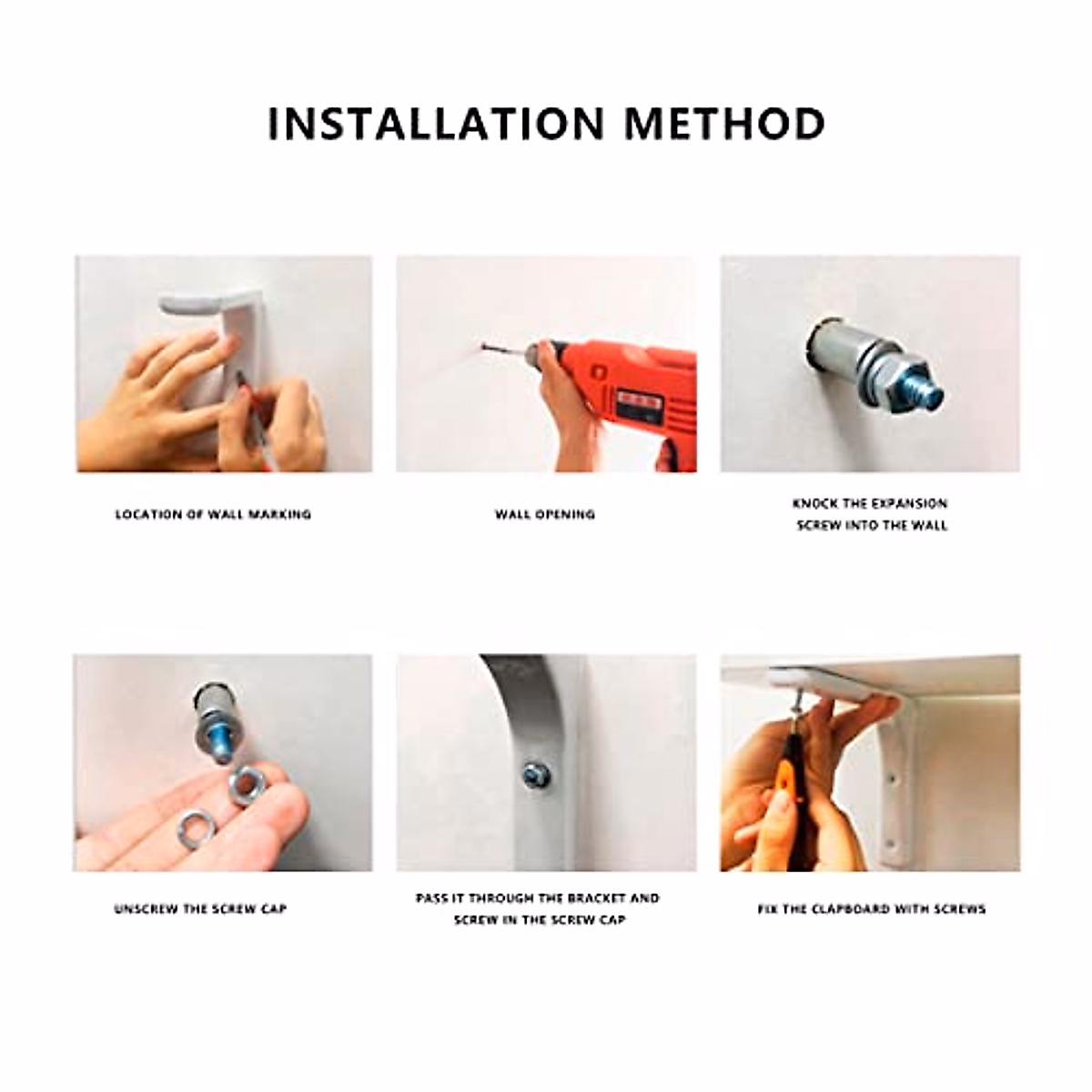 INSTALLATION METHOD

LOCATION OF WALL MARKING

WALL OPENING

KNOCK THE EXPANSION SCREW INTO THE WALL

UNSCREW THE SCREW CAP

PASS IT THROUGH THE BRACKET AND SCREW IN THE SCREW CAP

FIX THE CLAPBOARD WITH SCREWS