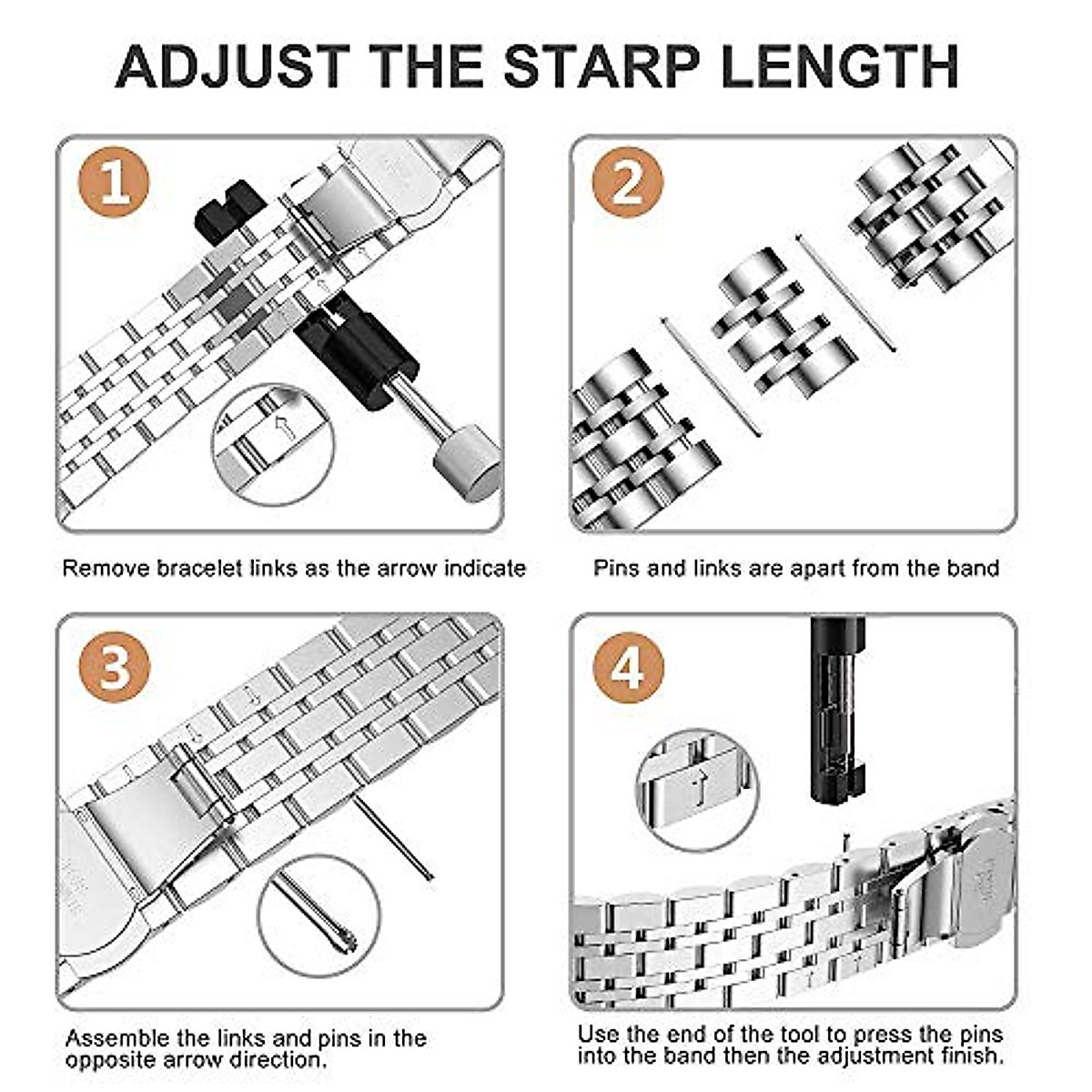 ADJUST THE STARP LENGTH

1

Remove bracelet links as the arrow indicate

2

Pins and links are apart from the band

3

Assemble the links and pins in the opposite arrow direction.

4

Use the end of the tool to press the pins into the band then the adjustment finish.