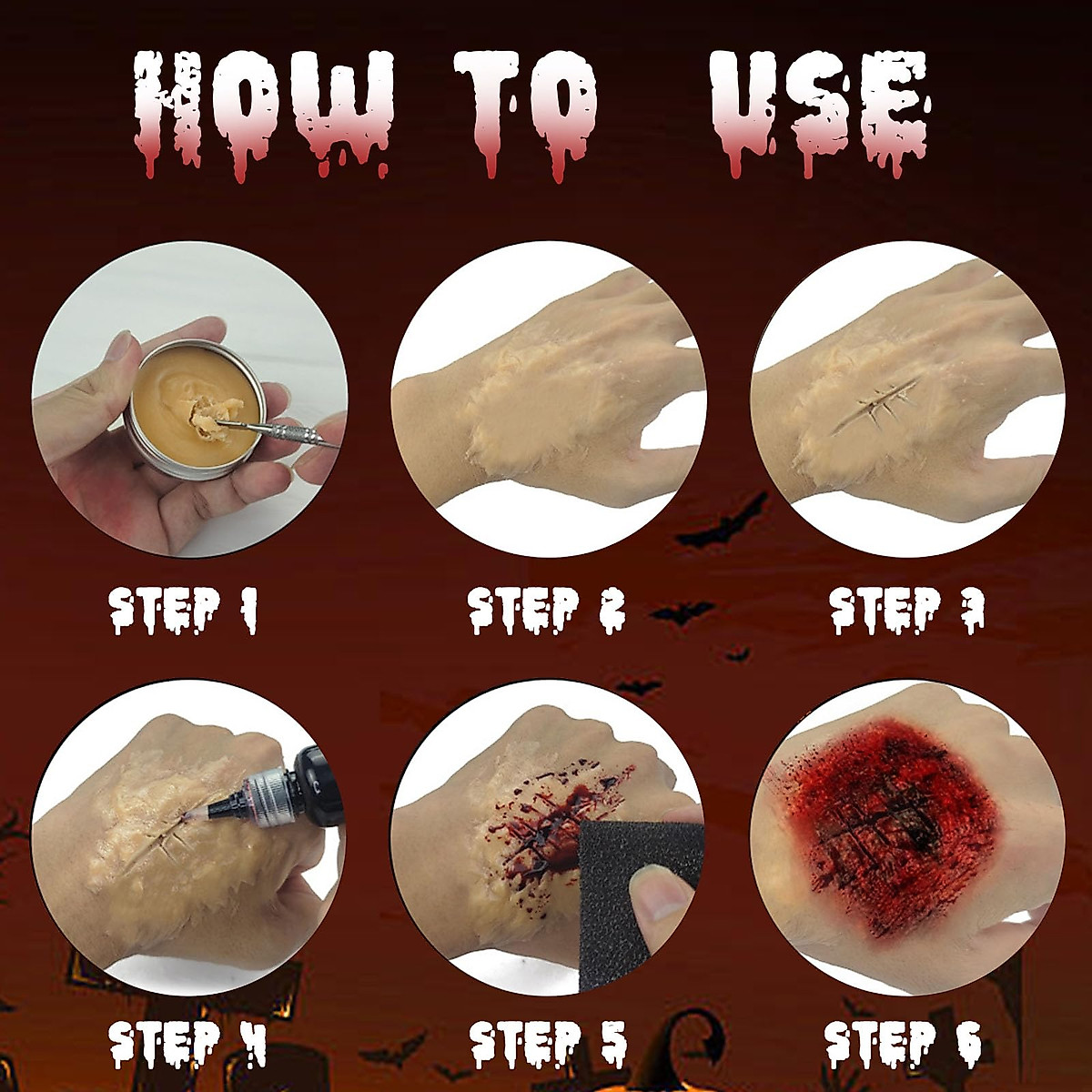 HOW TO USE

STEP 1

STEP 2

STEP 3

STEP 4

STEP 5

STEP 6