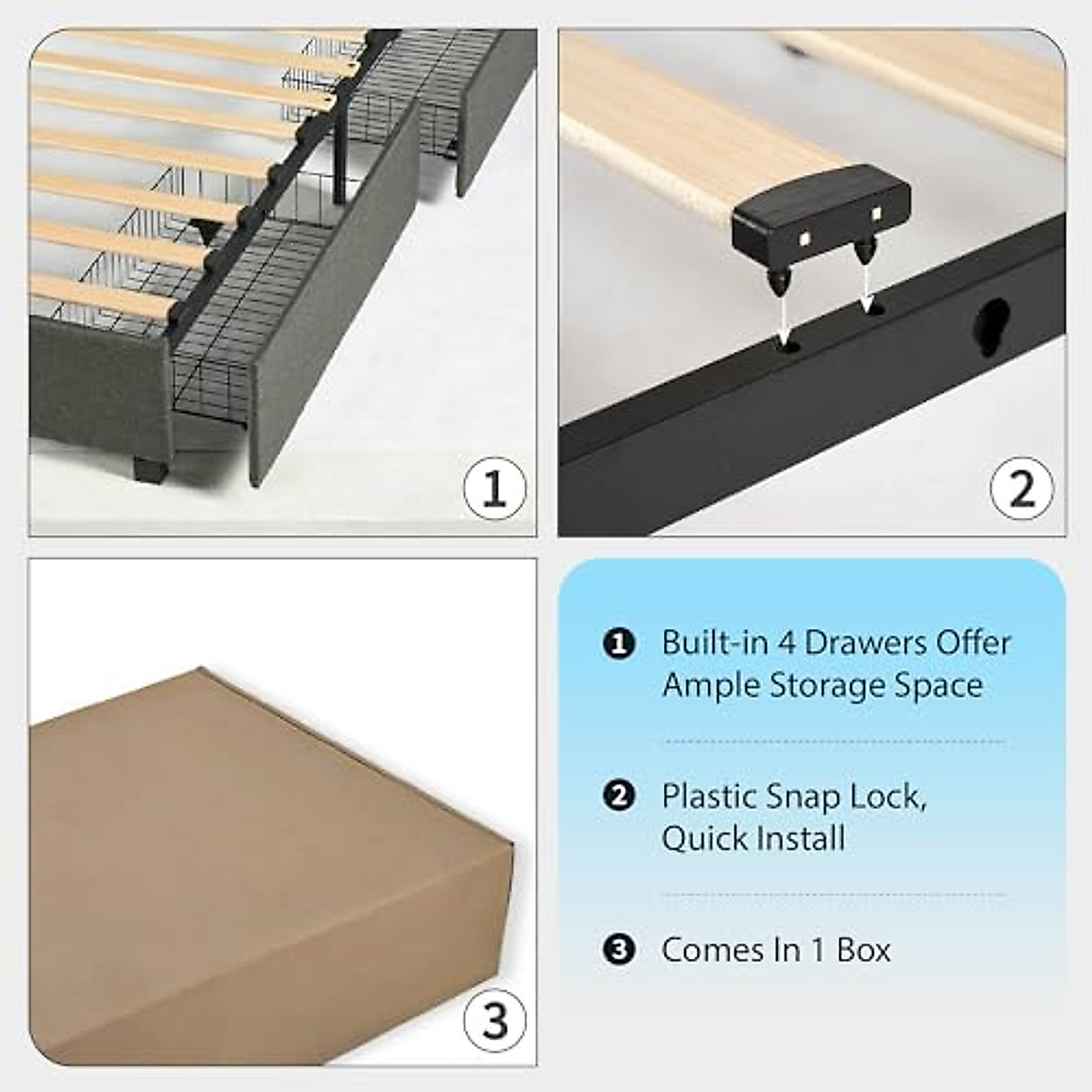 1

2

3

❶ Built-in 4 Drawers Offer Ample Storage Space

❷ Plastic Snap Lock, Quick Install

❸ Comes In 1 Box