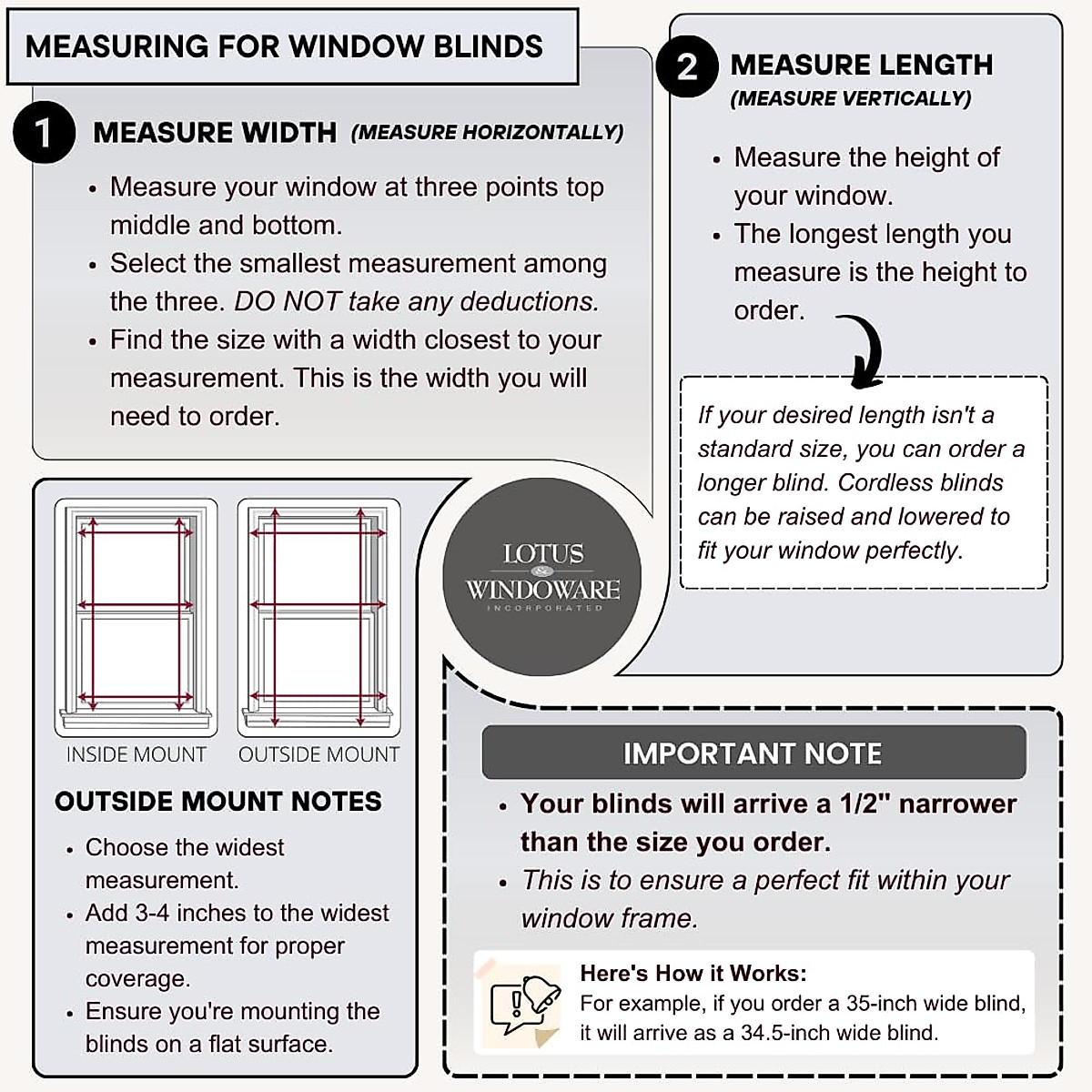 MEASURING FOR WINDOW BLINDS

1 MEASURE WIDTH (MEASURE HORIZONTALLY)

• Measure your window at three points top middle and bottom.
• Select the smallest measurement among the three. DO NOT take any deductions.
• Find the size with a width closest to your measurement. This is the width you will need to order.

2 MEASURE LENGTH (MEASURE VERTICALLY)

• Measure the height of your window.
• The longest length you measure is the height to order.

If your desired length isn't a standard size, you can order a longer blind. Cordless blinds can be raised and lowered to fit your window perfectly.

LOTUS & WINDOWARE INCORPORATED

INSIDE MOUNT

OUTSIDE MOUNT

OUTSIDE MOUNT NOTES

• Choose the widest measurement.
• Add 3-4 inches to the widest measurement for proper coverage.
• Ensure you're mounting the blinds on a flat surface.

IMPORTANT NOTE

• Your blinds will arrive a 1/2" narrower than the size you order.
• This is to ensure a perfect fit within your window frame.

Here's How it Works:
For example, if you order a 35-inch wide blind, it will arrive as a 34.5-inch wide blind.