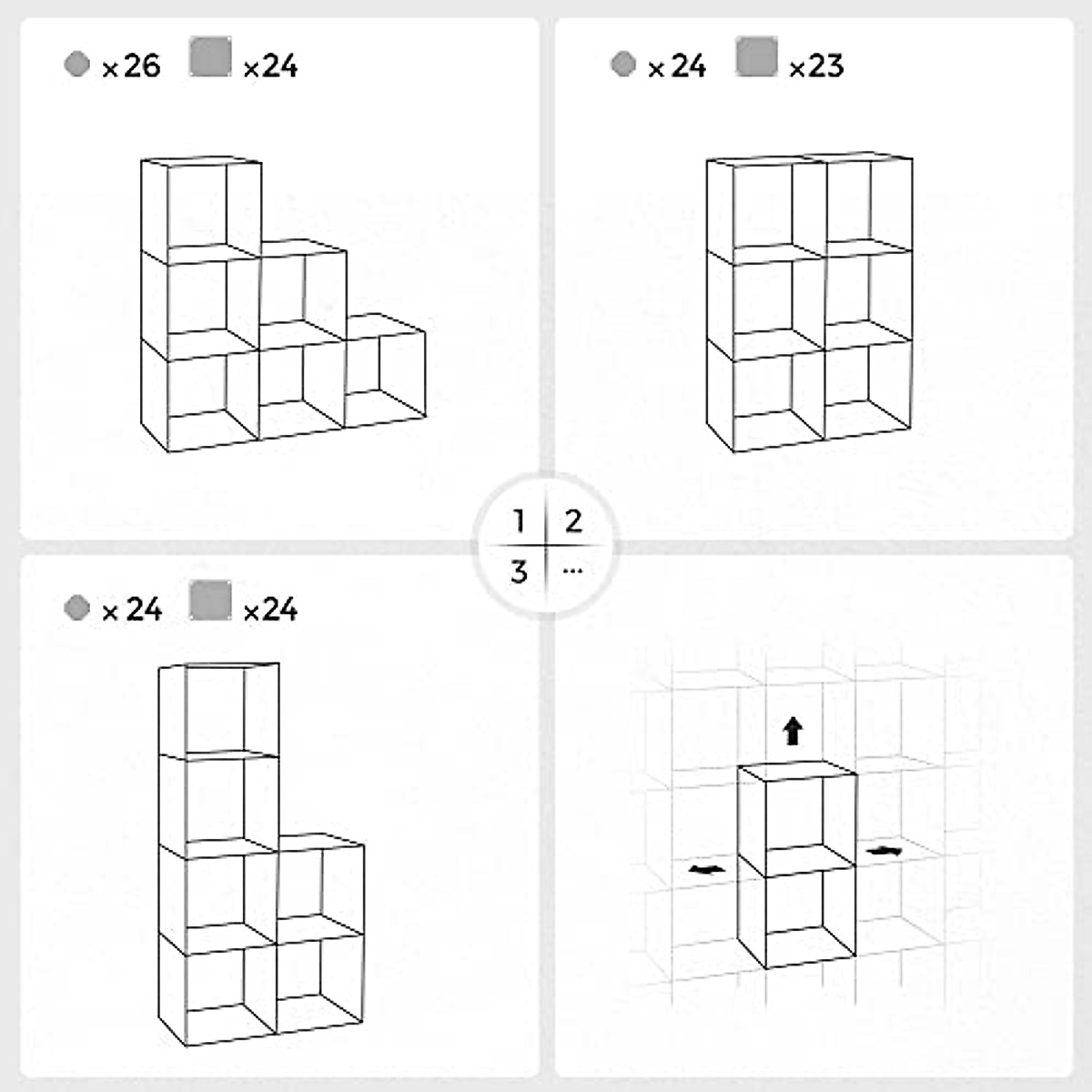 ×26 ×24

×24 ×23

1 2
3 ...

×24 ×24