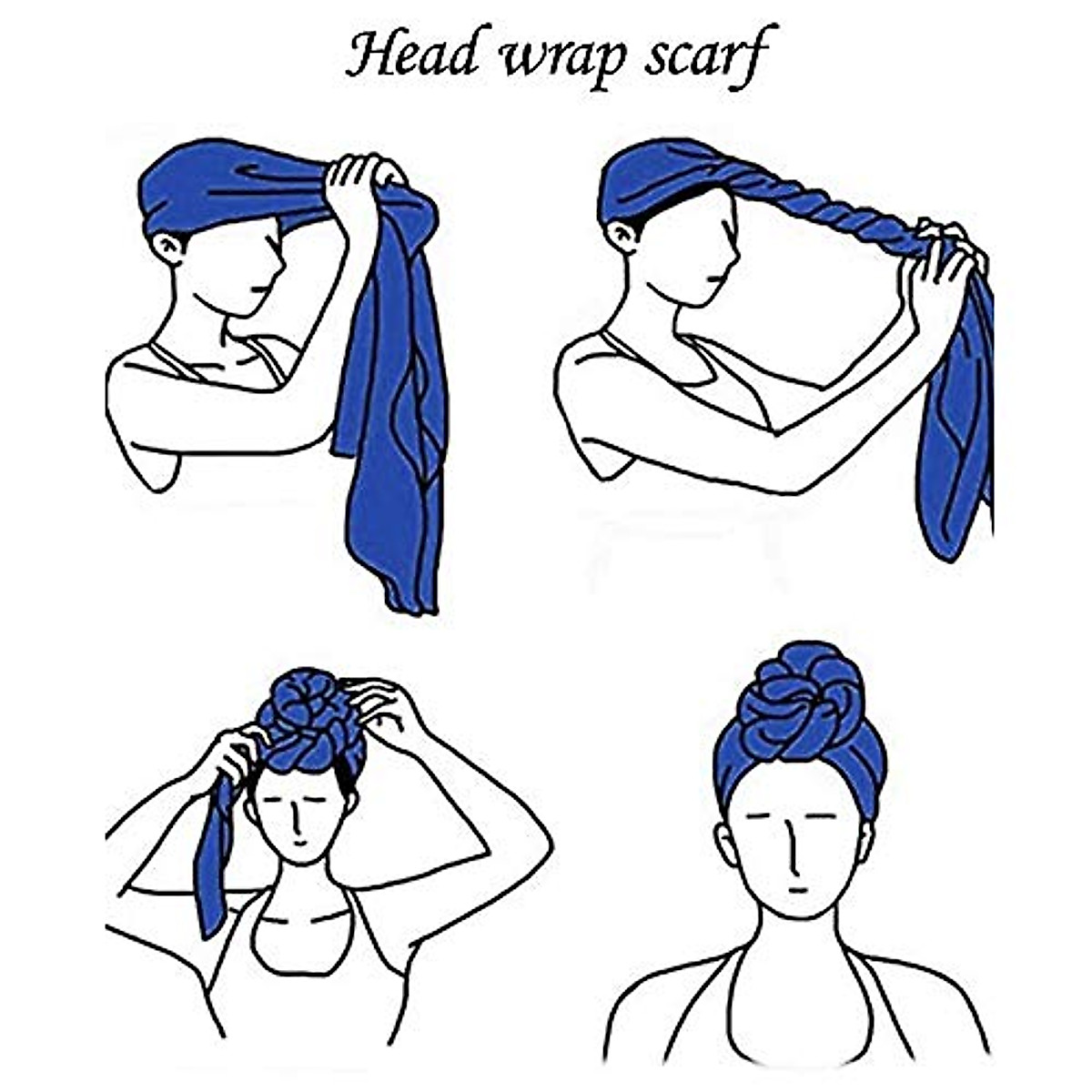 Head wrap scarf