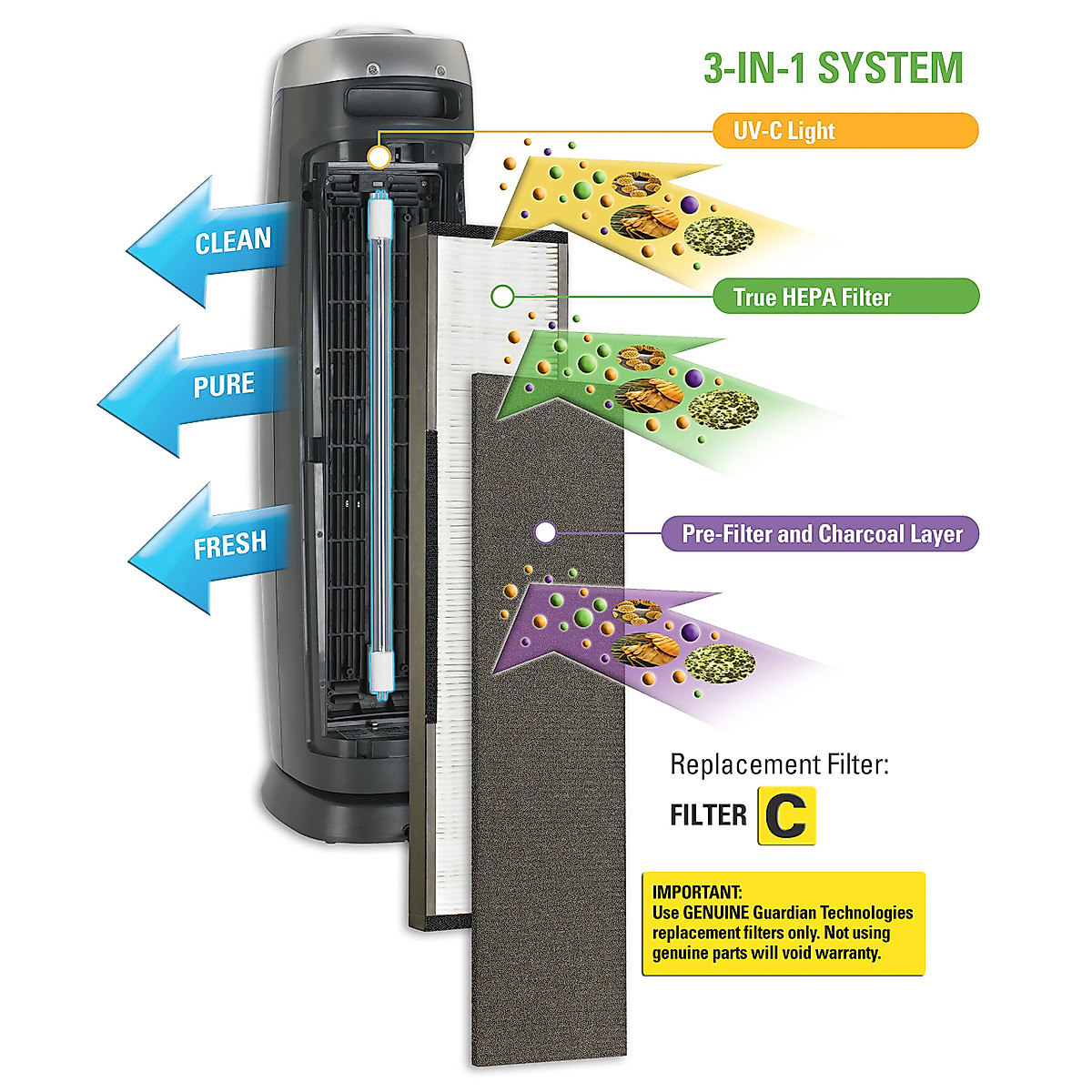 3-IN-1 SYSTEM

UV-C Light

CLEAN

True HEPA Filter

PURE

FRESH

Pre-Filter and Charcoal Layer

Replacement Filter:

FILTER C

IMPORTANT:
Use GENUINE Guardian Technologies replacement filters only. Not using genuine parts will void warranty.