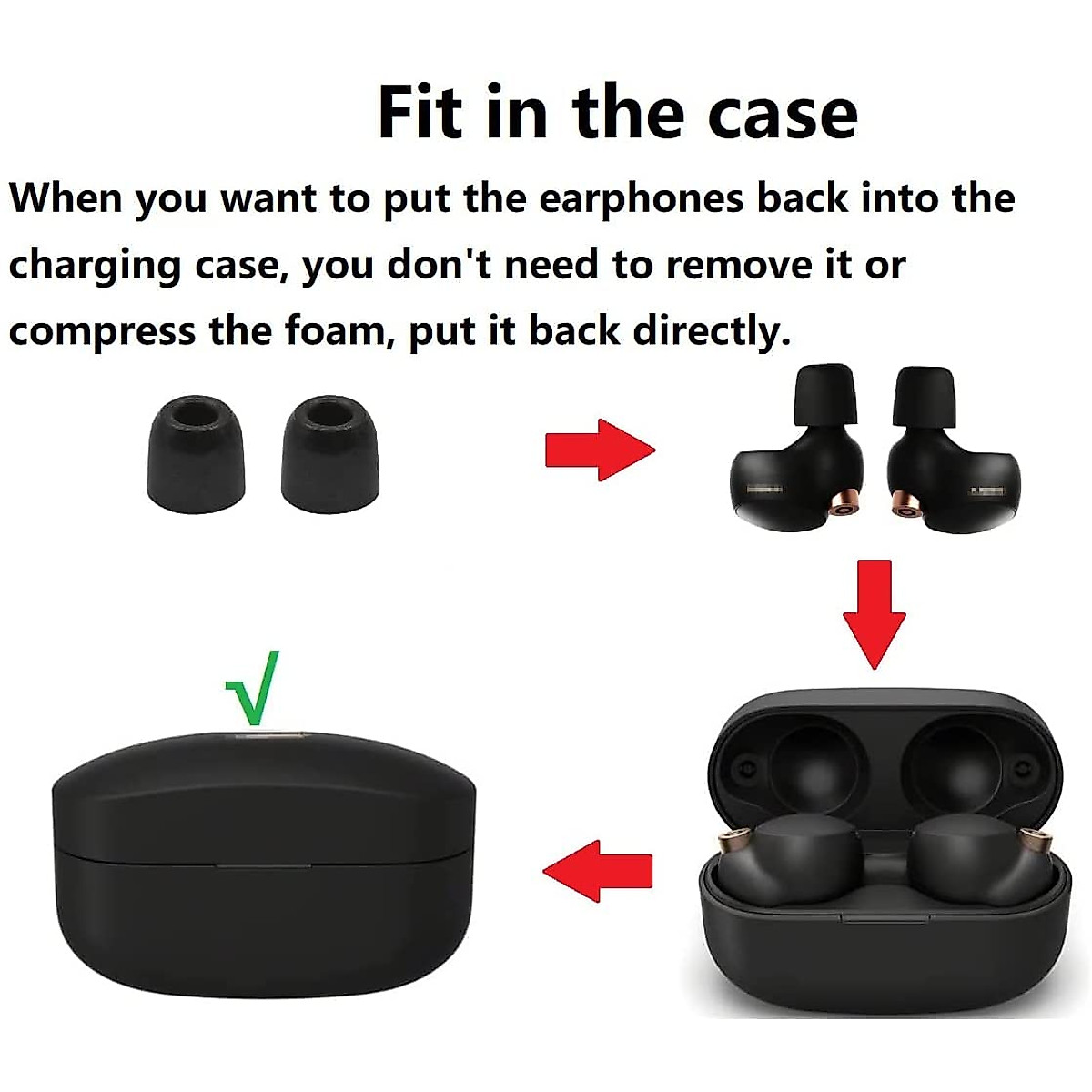 Fit in the case

When you want to put the earphones back into the charging case, you don't need to remove it or compress the foam, put it back directly.

√