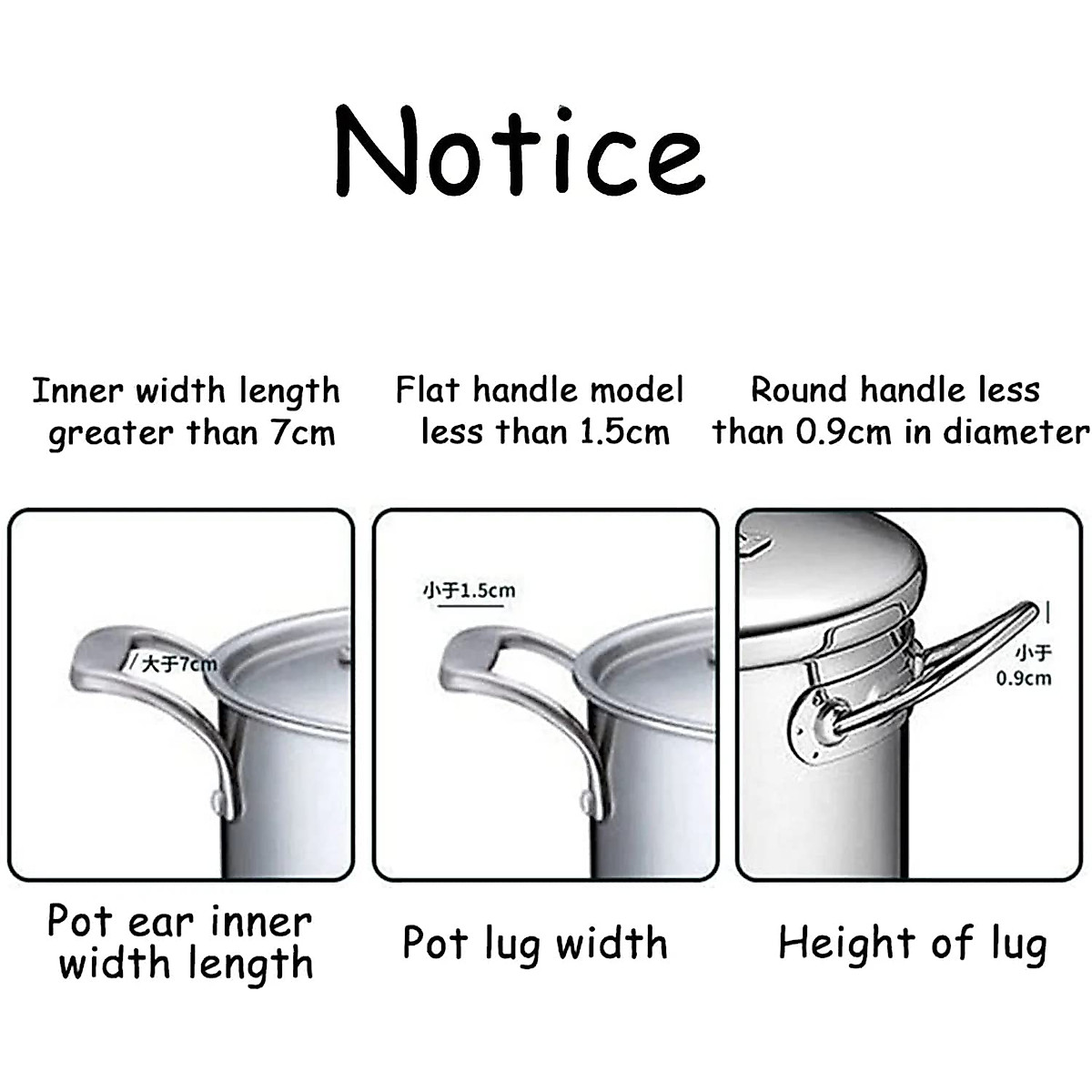 Notice

Inner width length greater than 7cm

Flat handle model less than 1.5cm

Round handle less than 0.9cm in diameter

大于7cm

小于1.5cm

小于 0.9cm

Pot ear inner width length

Pot lug width

Height of lug