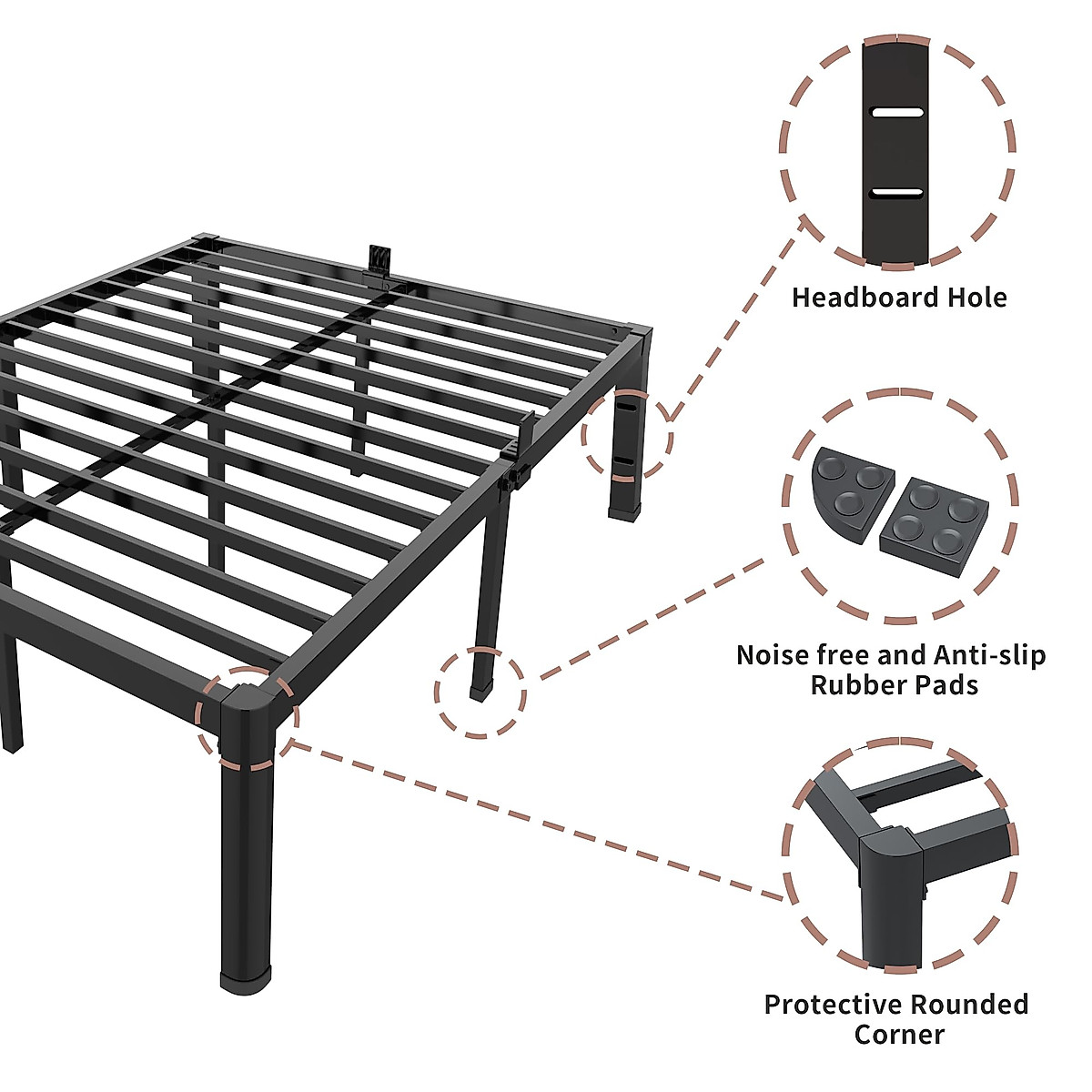 Headboard Hole

Noise free and Anti-slip Rubber Pads

Protective Rounded Corner