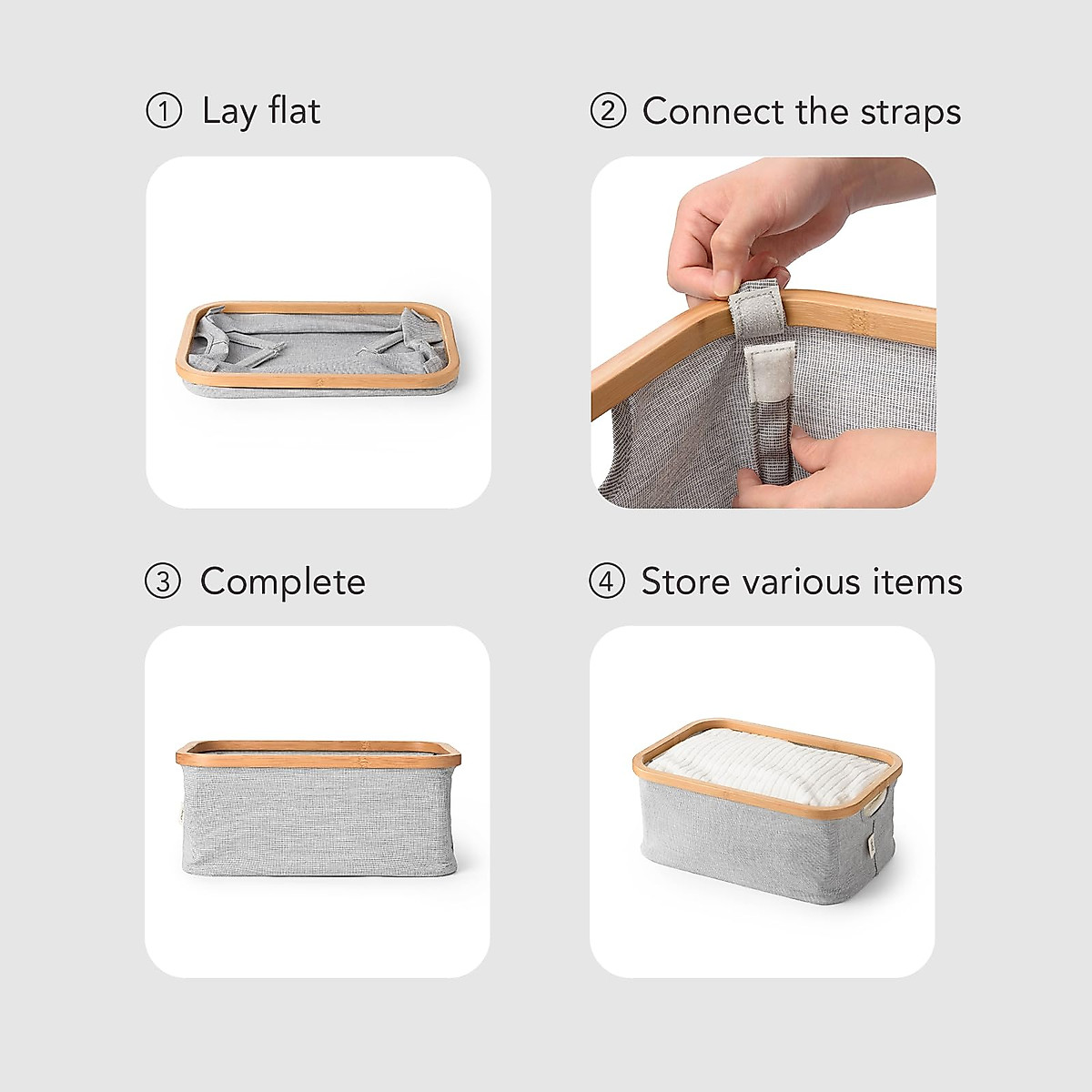 ① Lay flat

② Connect the straps

③ Complete

④ Store various items