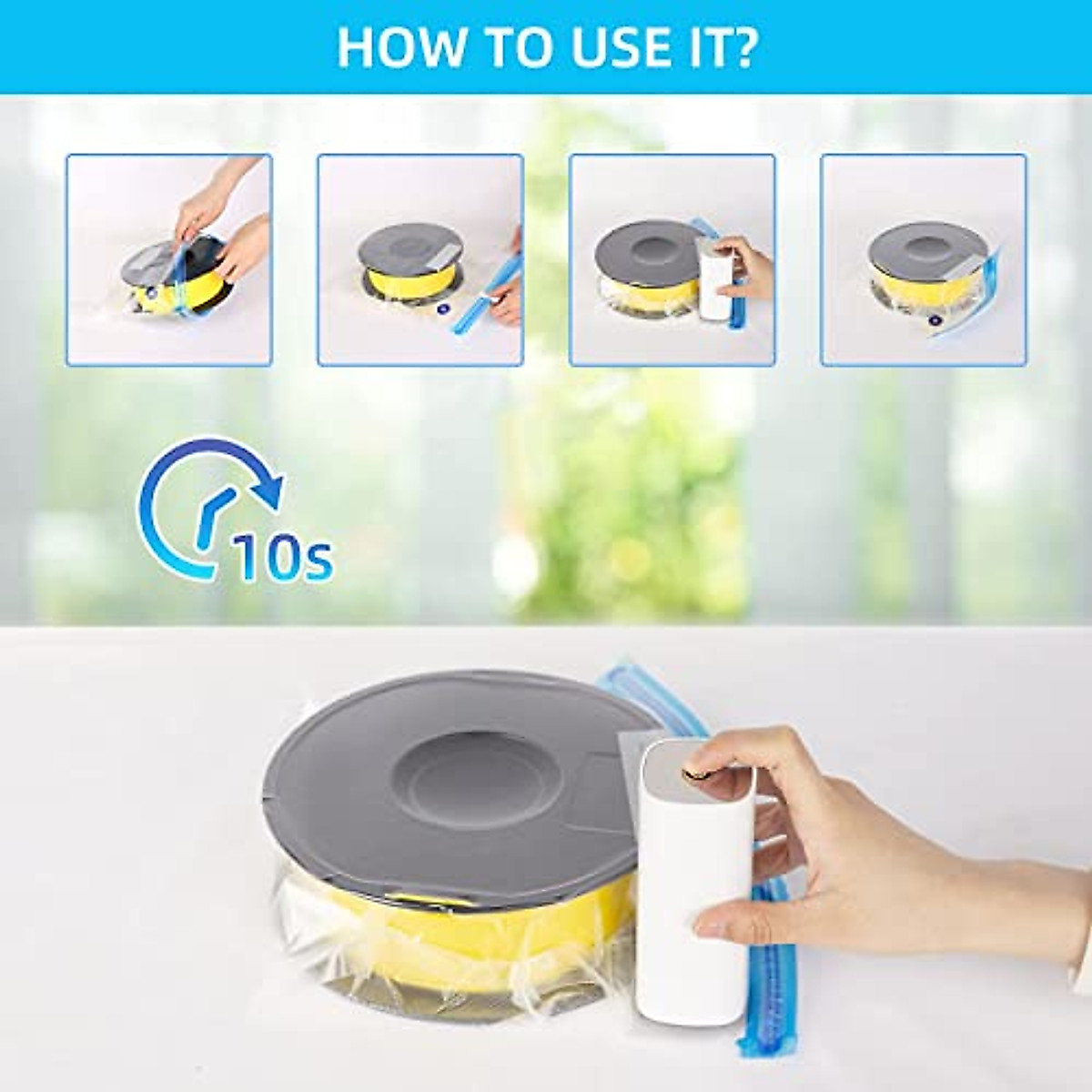 HOW TO USE IT?

10s