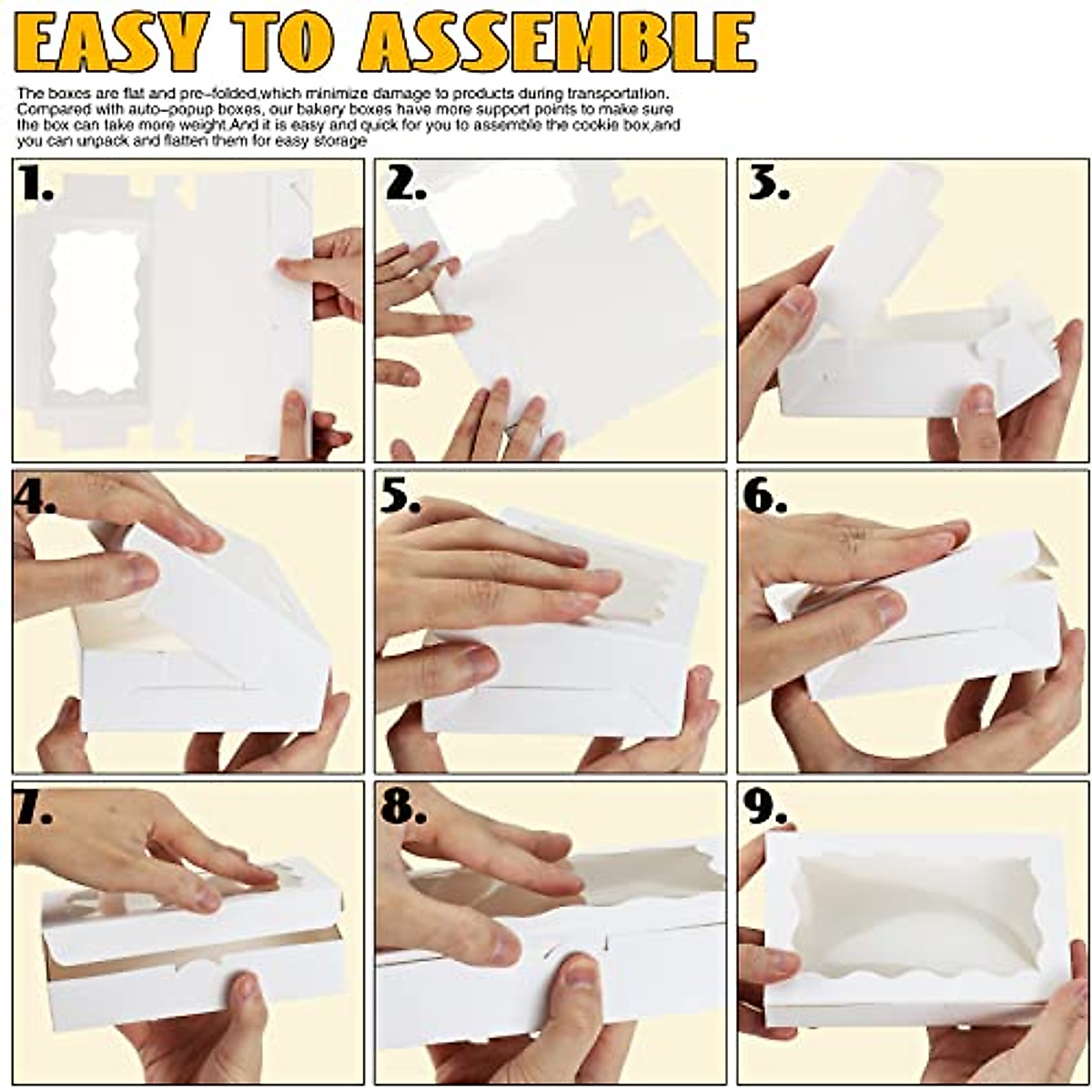 EASY TO ASSEMBLE

The boxes are flat and pre-folded,which minimize damage to products during transportation. Compared with auto-popup boxes, our bakery boxes have more support points to make sure the box can take more weight.And it is easy and quick for you to assemble the cookie box,and you can unpack and flatten them for easy storage

1.

2.

3.

4.

5.

6.

7.

8.

9.