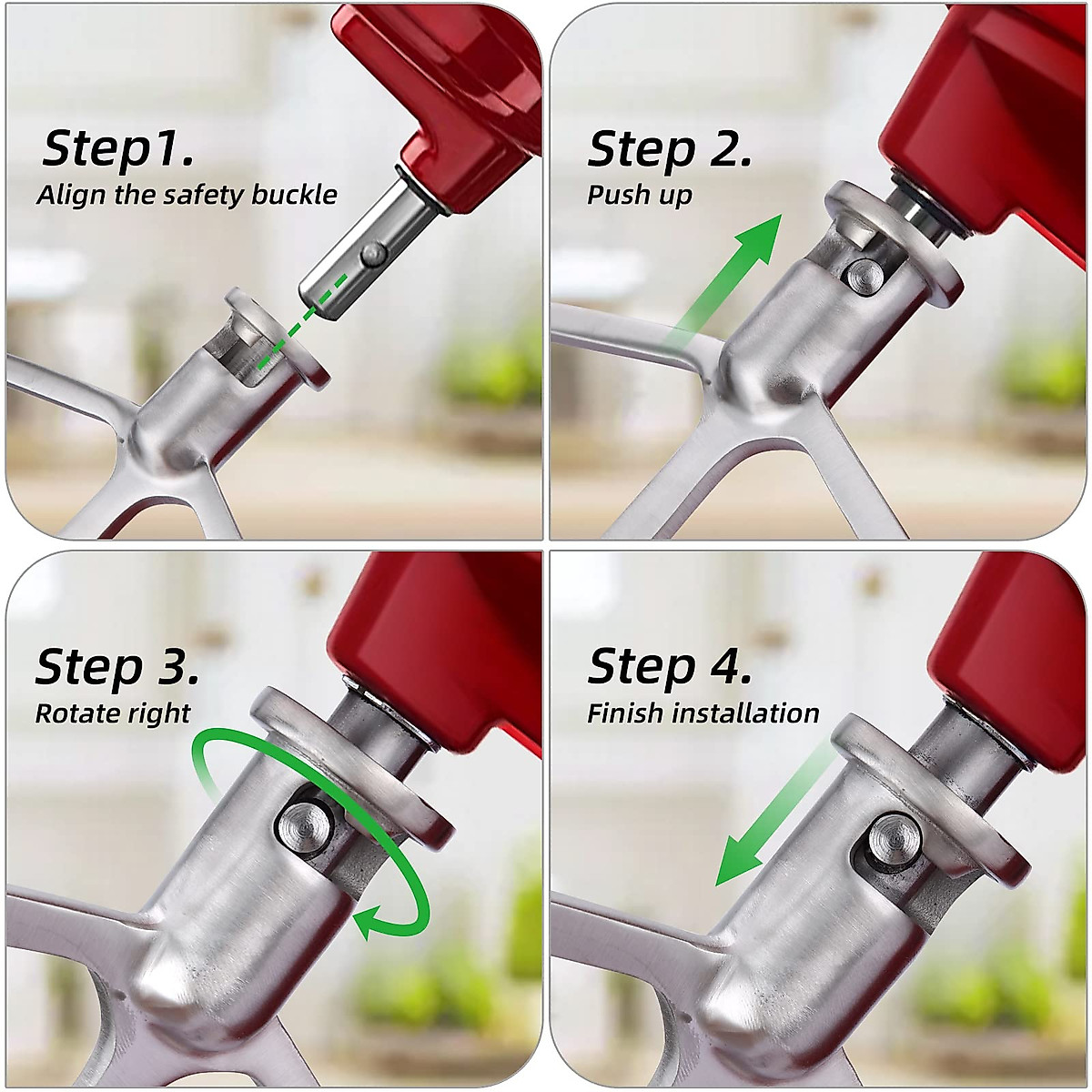 Step1.
Align the safety buckle

Step 2.
Push up

Step 3.
Rotate right

Step 4.
Finish installation