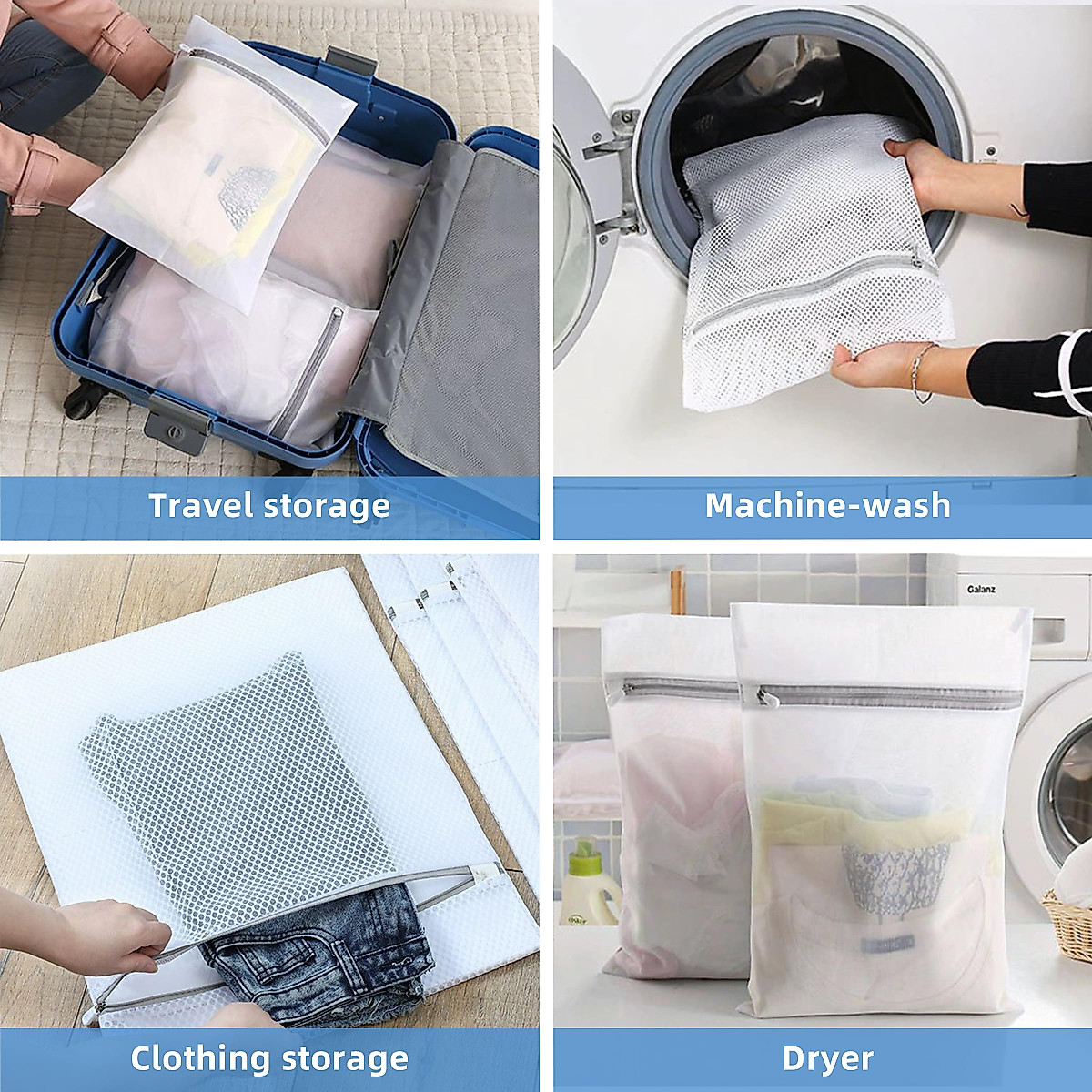 Travel storage

Machine-wash

Galanz

Clothing storage

Dryer