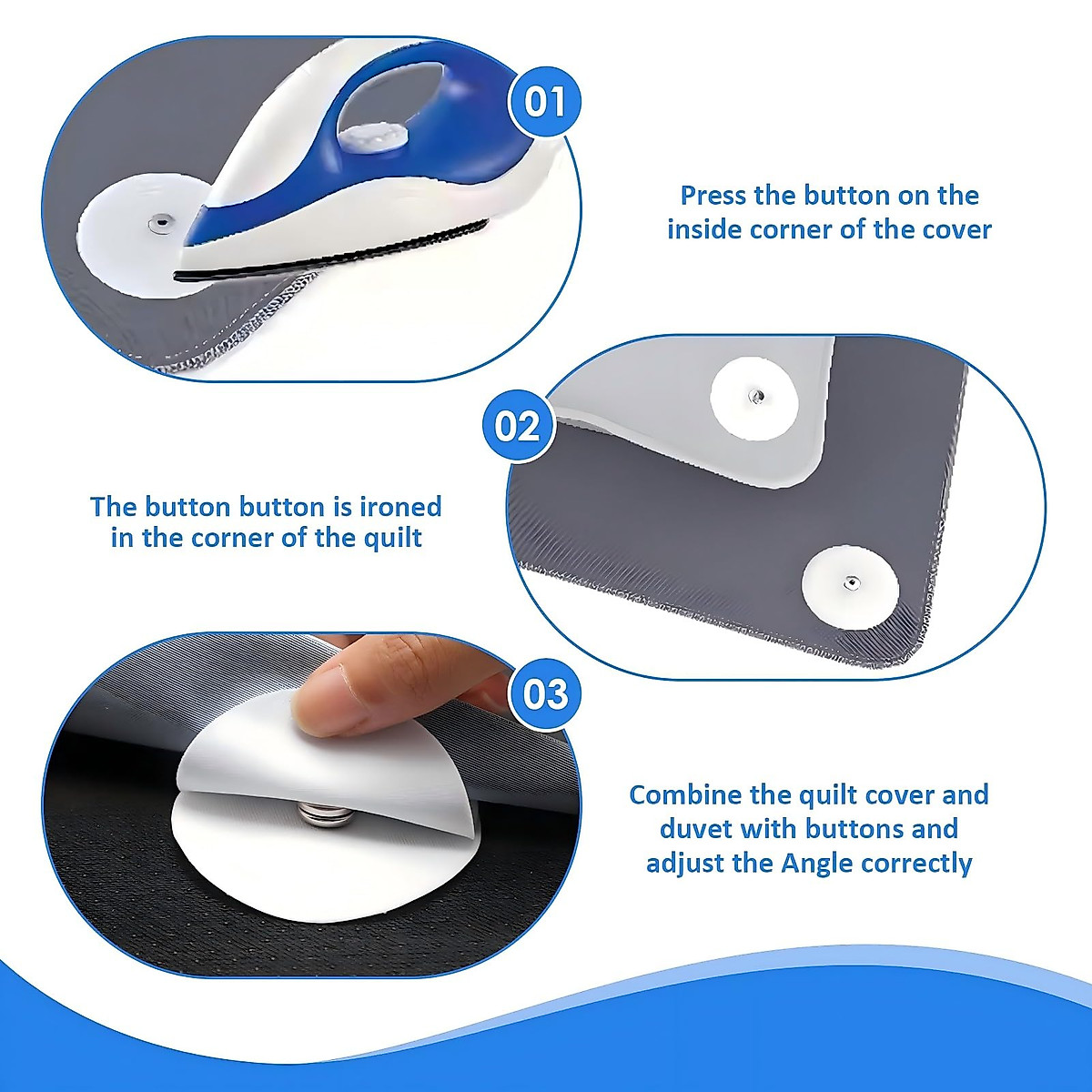 01

Press the button on the inside corner of the cover

02

The button button is ironed in the corner of the quilt

03

Combine the quilt cover and duvet with buttons and adjust the Angle correctly