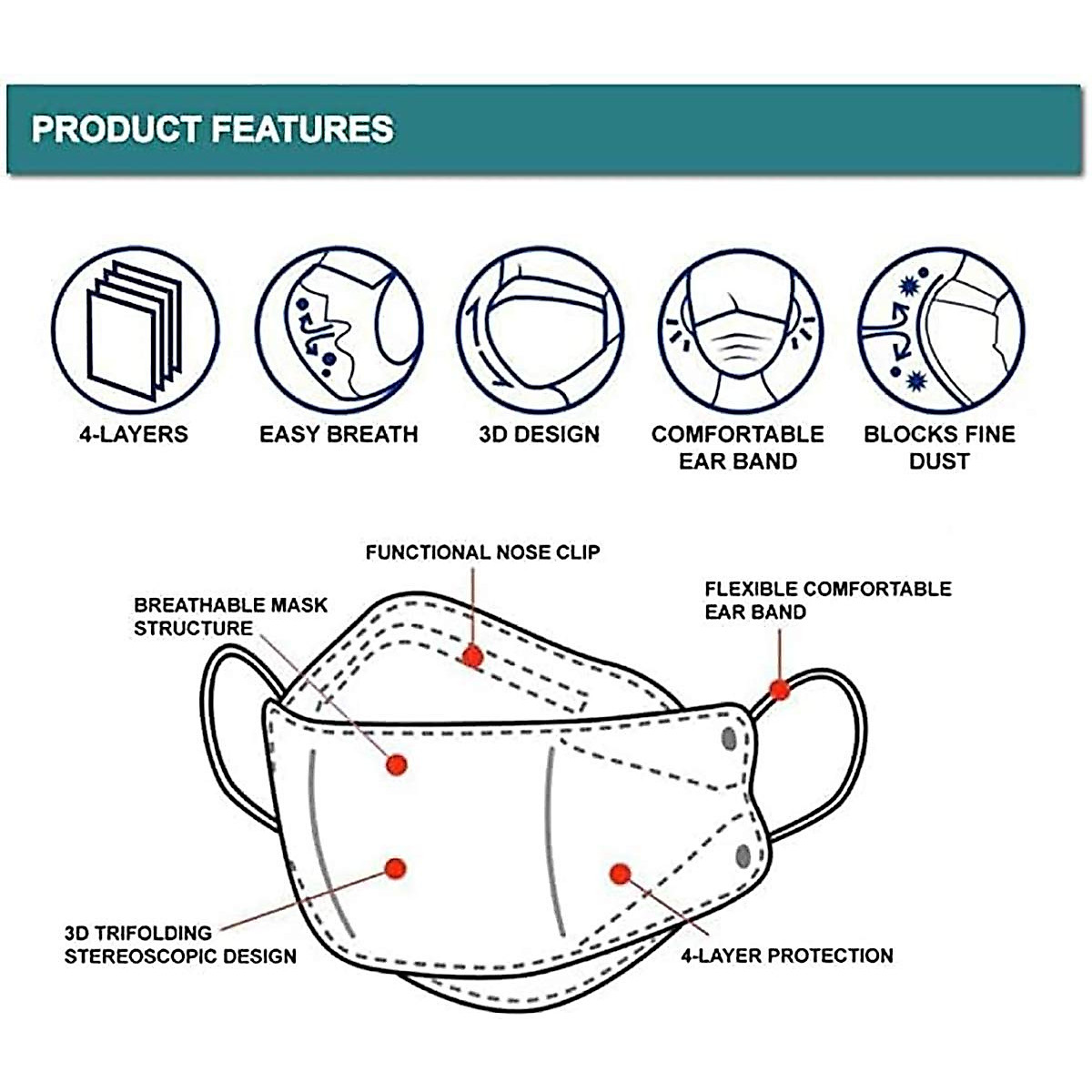 PRODUCT FEATURES

4-LAYERS

EASY BREATH

3D DESIGN

COMFORTABLE EAR BAND

BLOCKS FINE DUST

FUNCTIONAL NOSE CLIP

BREATHABLE MASK STRUCTURE

FLEXIBLE COMFORTABLE EAR BAND

3D TRIFOLDING STEREOSCOPIC DESIGN

4-LAYER PROTECTION