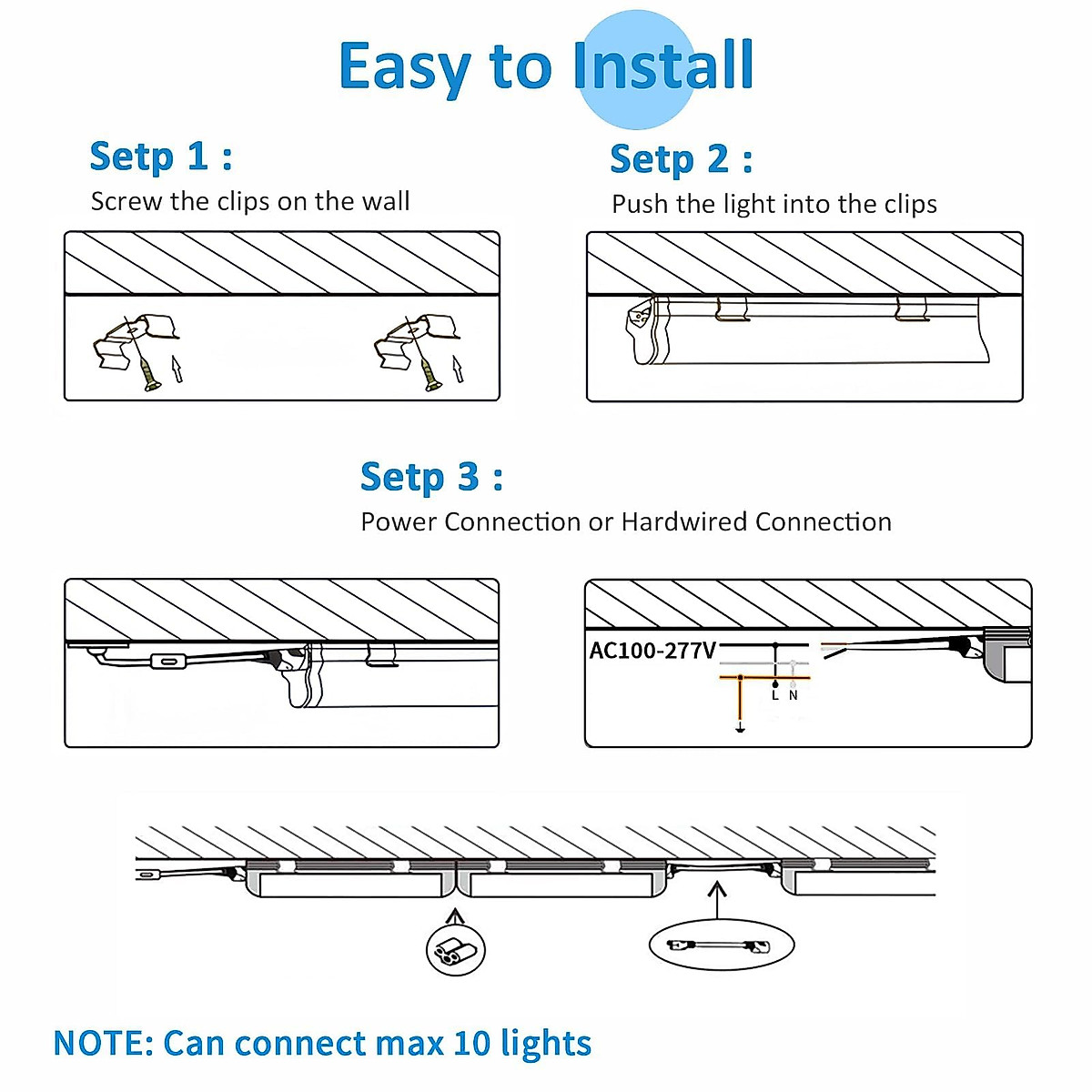 Easy to Install

Setp 1 :
Screw the clips on the wall

Setp 2 :
Push the light into the clips

Setp 3 :
Power Connection or Hardwired Connection

AC100-277V

L N

NOTE: Can connect max 10 lights