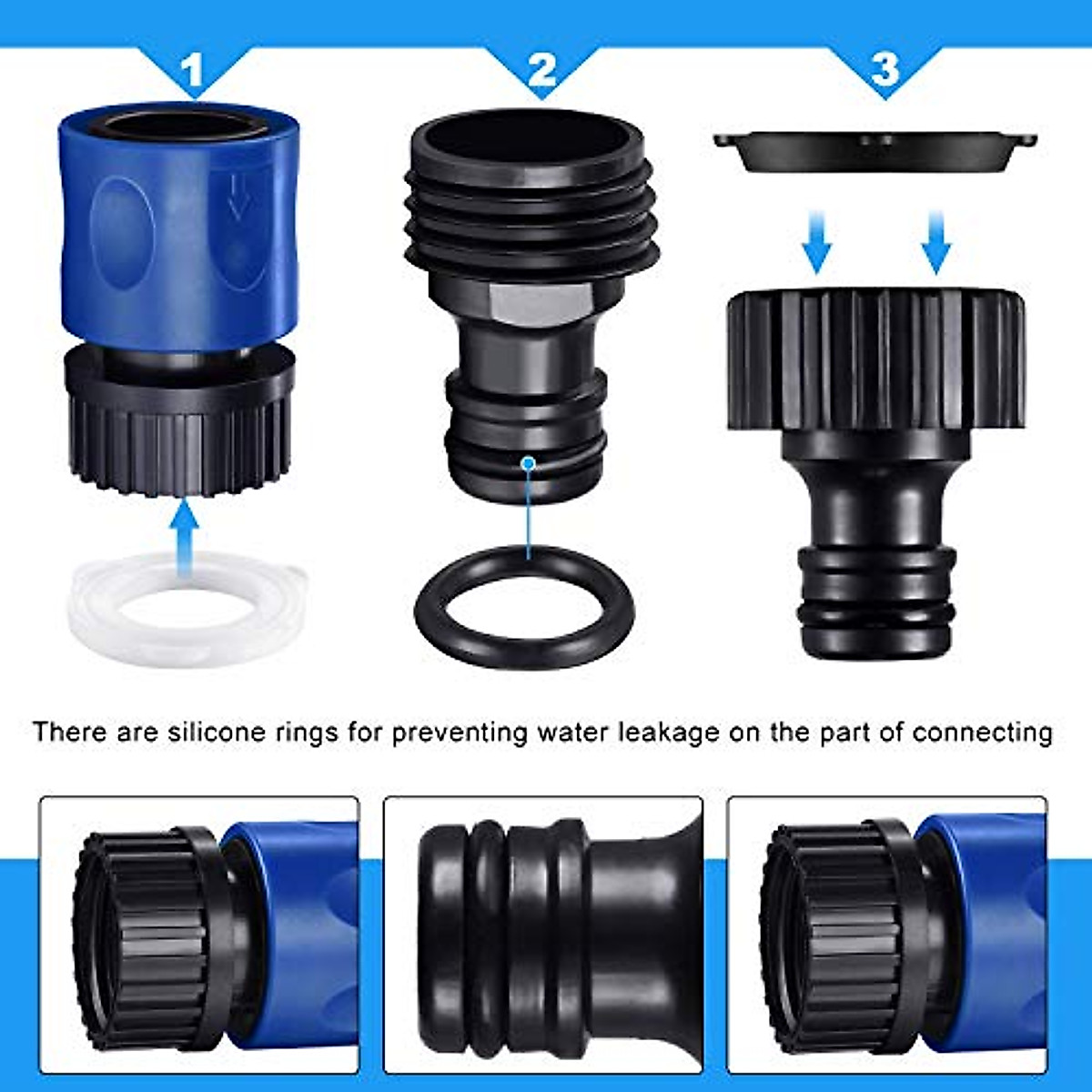 1

2

3

There are silicone rings for preventing water leakage on the part of connecting