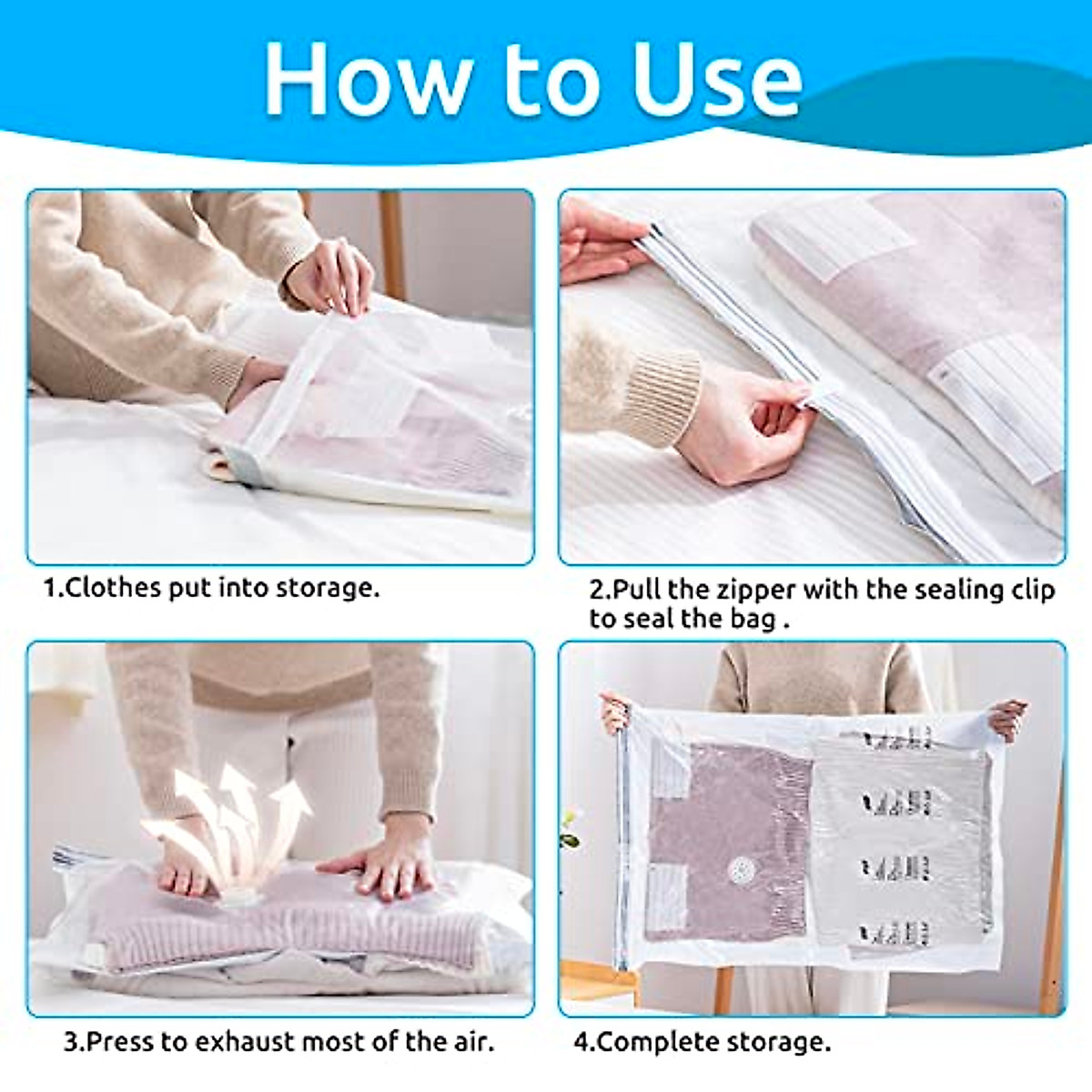 How to Use

1.Clothes put into storage.

2.Pull the zipper with the sealing clip to seal the bag .

3.Press to exhaust most of the air.

4.Complete storage.